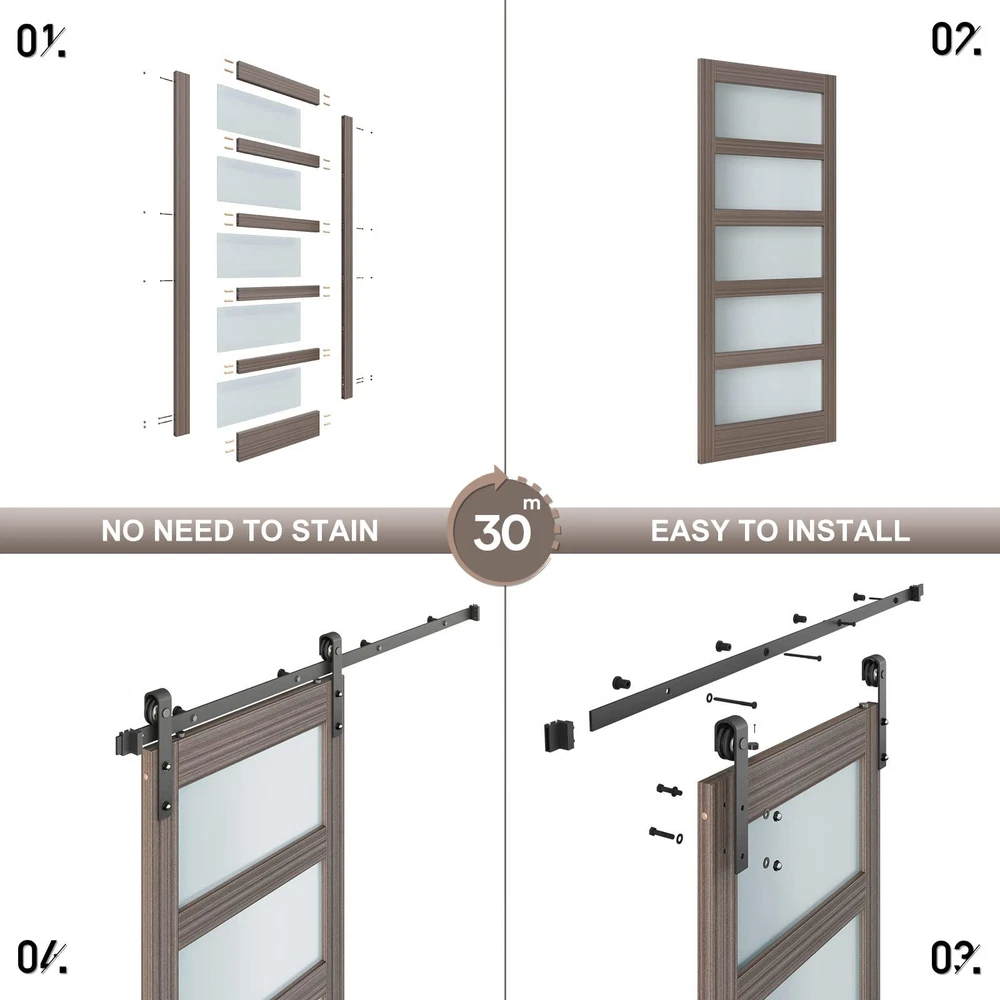 01.

02.

NO NEED TO STAIN

30 m

EASY TO INSTALL

04.

03.