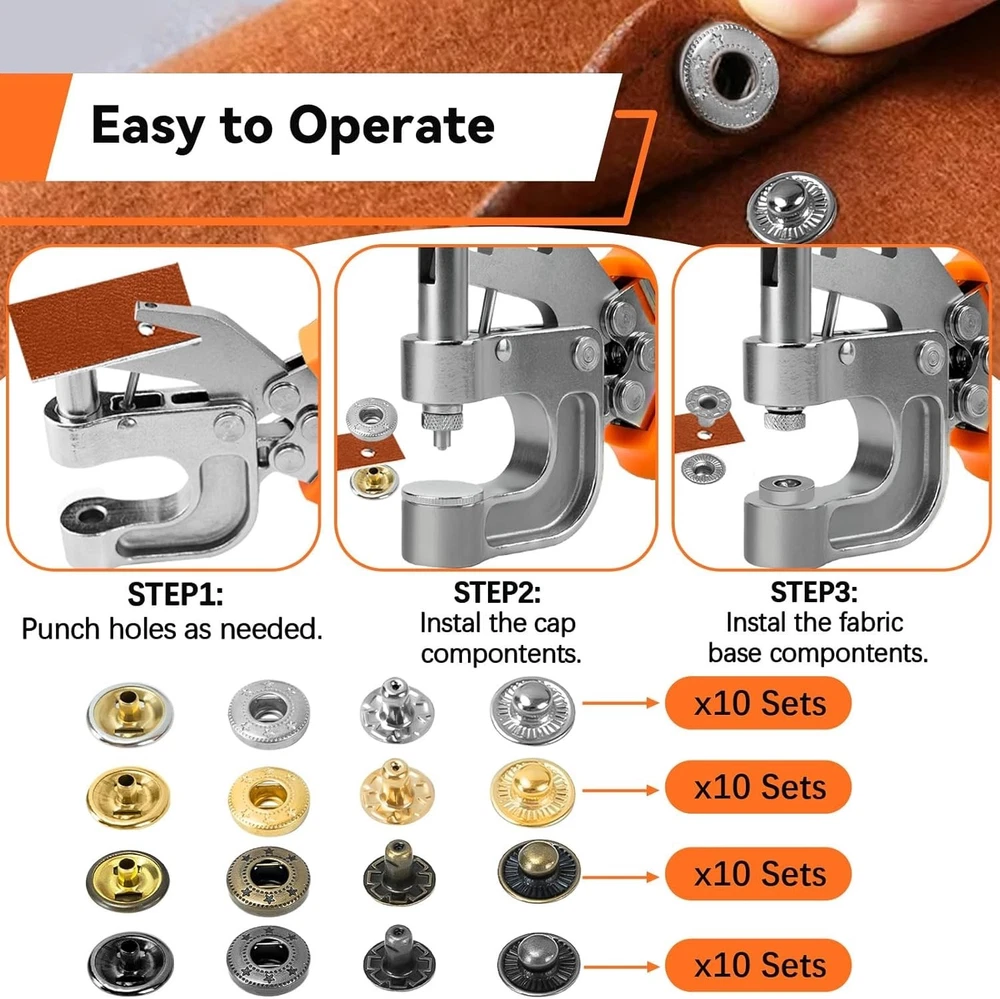 Easy to Operate

STEP1:
Punch holes as needed.

STEP2:
Instal the cap compontents.

STEP3:
Instal the fabric base compontents.

x10 Sets

x10 Sets

x10 Sets

x10 Sets