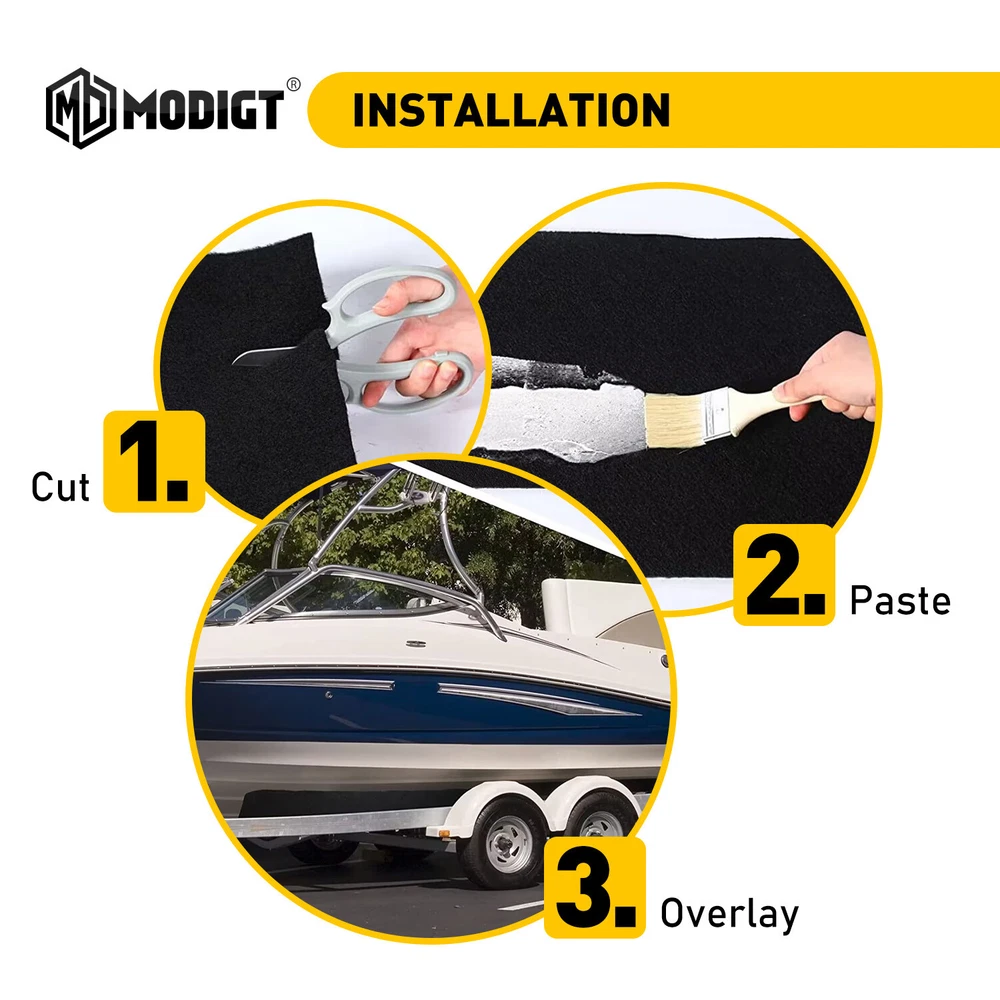 MD MODIGT®

INSTALLATION

Cut 1.

2. Paste

3. Overlay