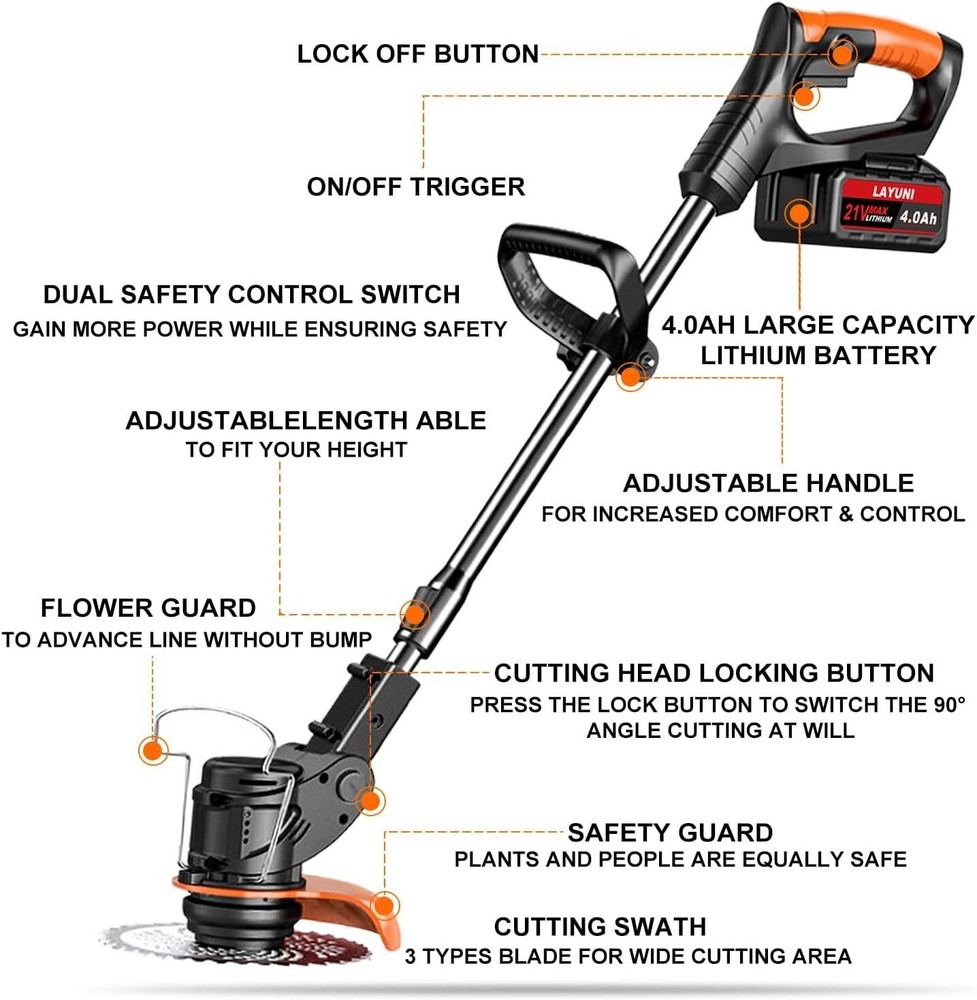 LOCK OFF BUTTON

ON/OFF TRIGGER

LAYUNI
21V MAX LITHIUM 4.0Ah

DUAL SAFETY CONTROL SWITCH
GAIN MORE POWER WHILE ENSURING SAFETY

4.0AH LARGE CAPACITY LITHIUM BATTERY

ADJUSTABLELENGTH ABLE
TO FIT YOUR HEIGHT

ADJUSTABLE HANDLE
FOR INCREASED COMFORT & CONTROL

FLOWER GUARD
TO ADVANCE LINE WITHOUT BUMP

CUTTING HEAD LOCKING BUTTON
PRESS THE LOCK BUTTON TO SWITCH THE 90° ANGLE CUTTING AT WILL

SAFETY GUARD
PLANTS AND PEOPLE ARE EQUALLY SAFE

CUTTING SWATH
3 TYPES BLADE FOR WIDE CUTTING AREA