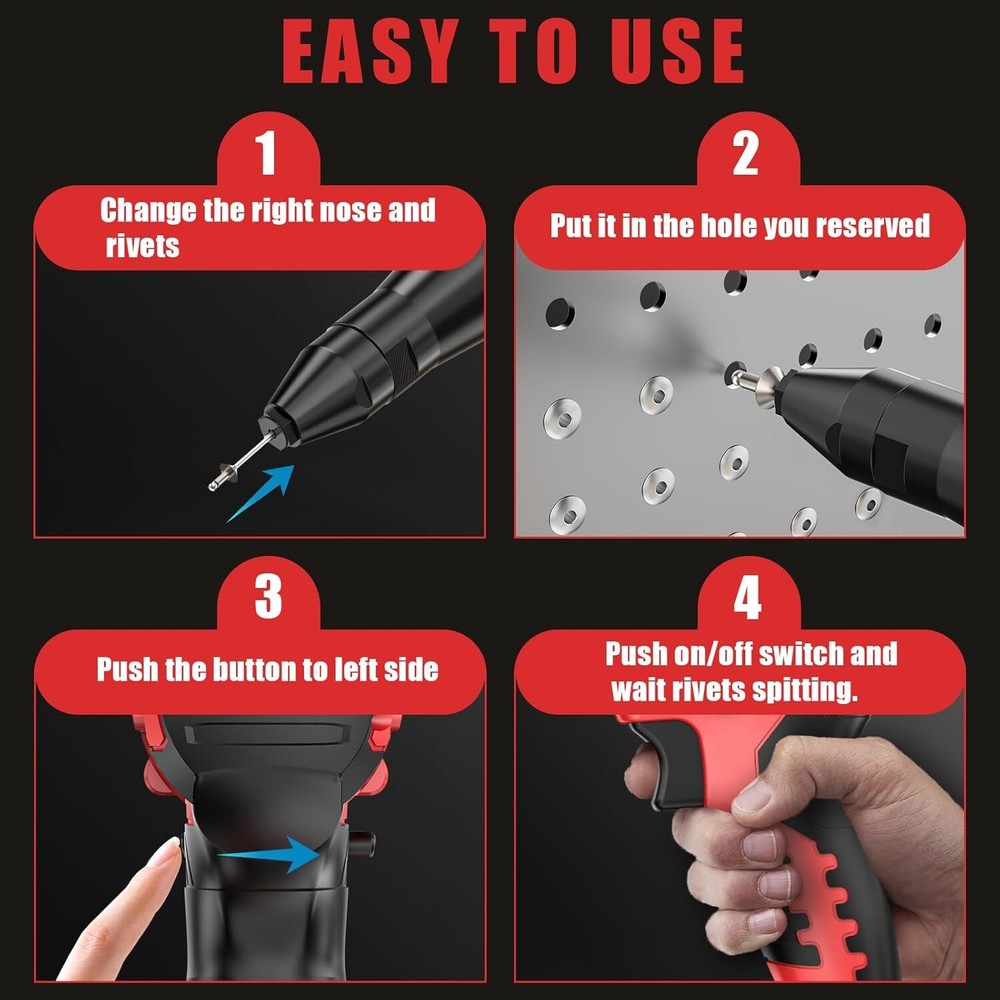 EASY TO USE

1

Change the right nose and rivets

2

Put it in the hole you reserved

3

Push the button to left side

4

Push on/off switch and wait rivets spitting.