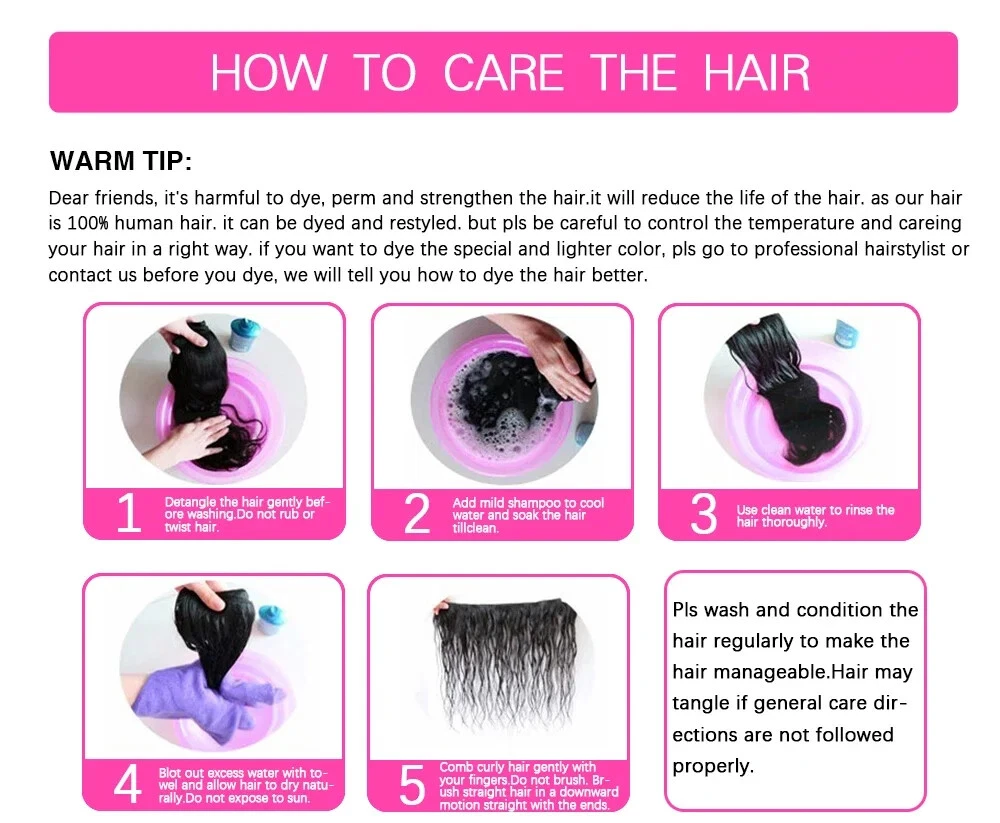 HOW TO CARE THE HAIR

WARM TIP:

Dear friends, it's harmful to dye, perm and strengthen the hair.it will reduce the life of the hair. as our hair is 100% human hair. it can be dyed and restyled. but pls be careful to control the temperature and careing your hair in a right way. if you want to dye the special and lighter color, pls go to professional hairstylist or contact us before you dye, we will tell you how to dye the hair better.

1 Detangle the hair gently before washing.Do not rub or twist hair.

2 Add mild shampoo to cool water and soak the hair tillclean.

3 Use clean water to rinse the hair thoroughly.

4 Blot out excess water with towel and allow hair to dry naturally.Do not expose to sun.

5 Comb curly hair gently with your fingers.Do not brush. Brush straight hair in a downward motion straight with the ends.

Pls wash and condition the hair regularly to make the hair manageable.Hair may tangle if general care directions are not followed properly.