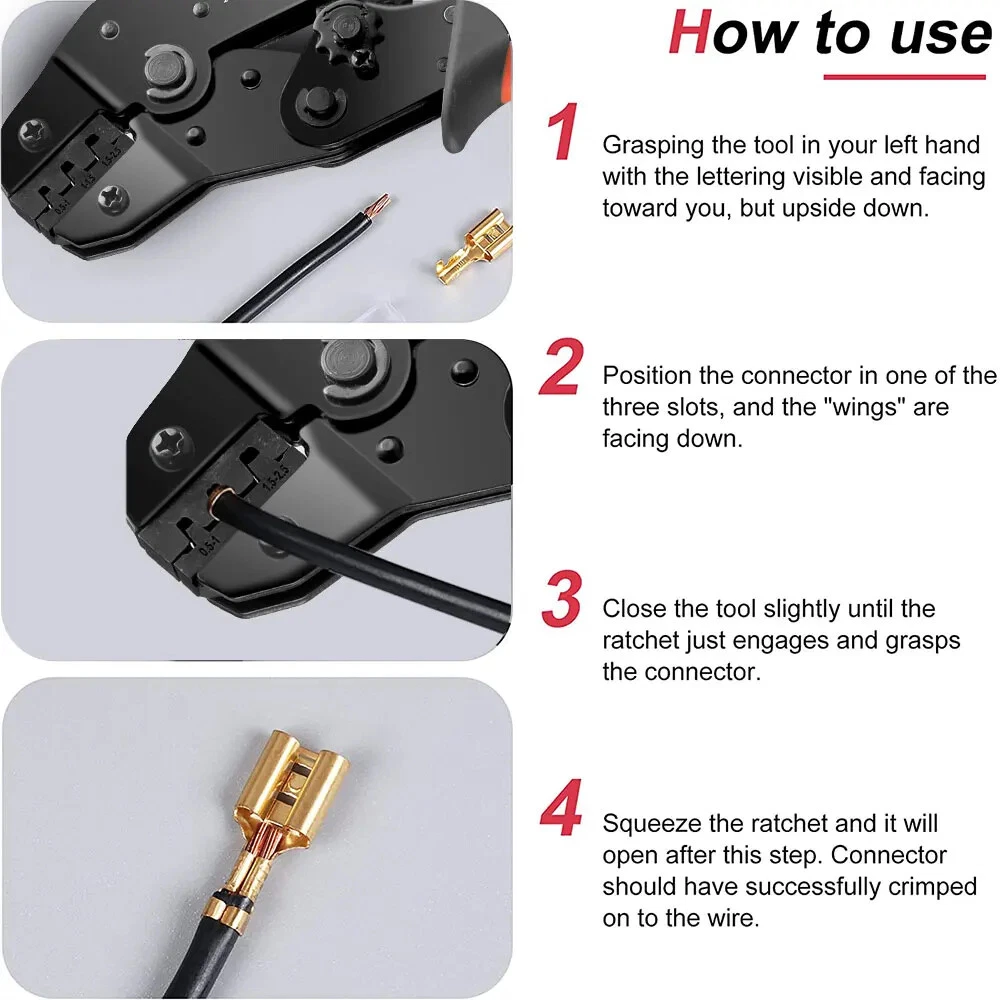 How to use

1 Grasping the tool in your left hand with the lettering visible and facing toward you, but upside down.

2 Position the connector in one of the three slots, and the "wings" are facing down.

3 Close the tool slightly until the ratchet just engages and grasps the connector.

4 Squeeze the ratchet and it will open after this step. Connector should have successfully crimped on to the wire.

0.5-1

1.5-2.5