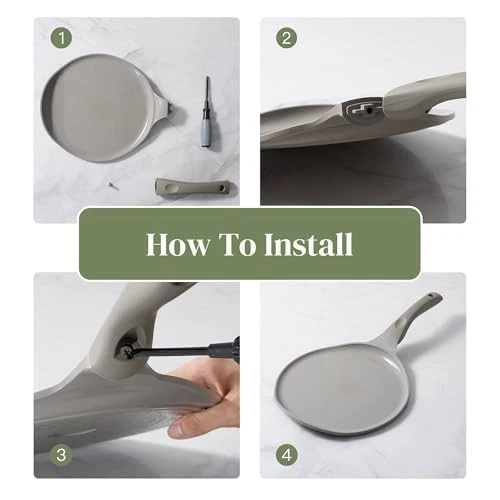 1

2

How To Install

3

4