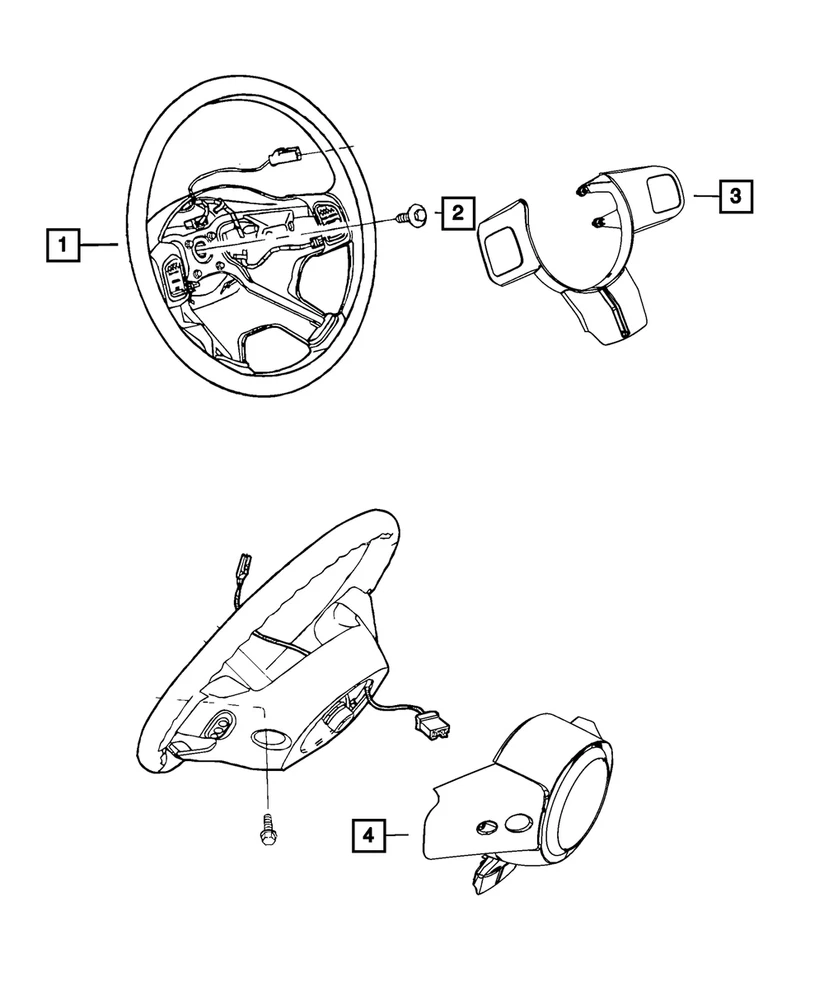 1
2
3
4