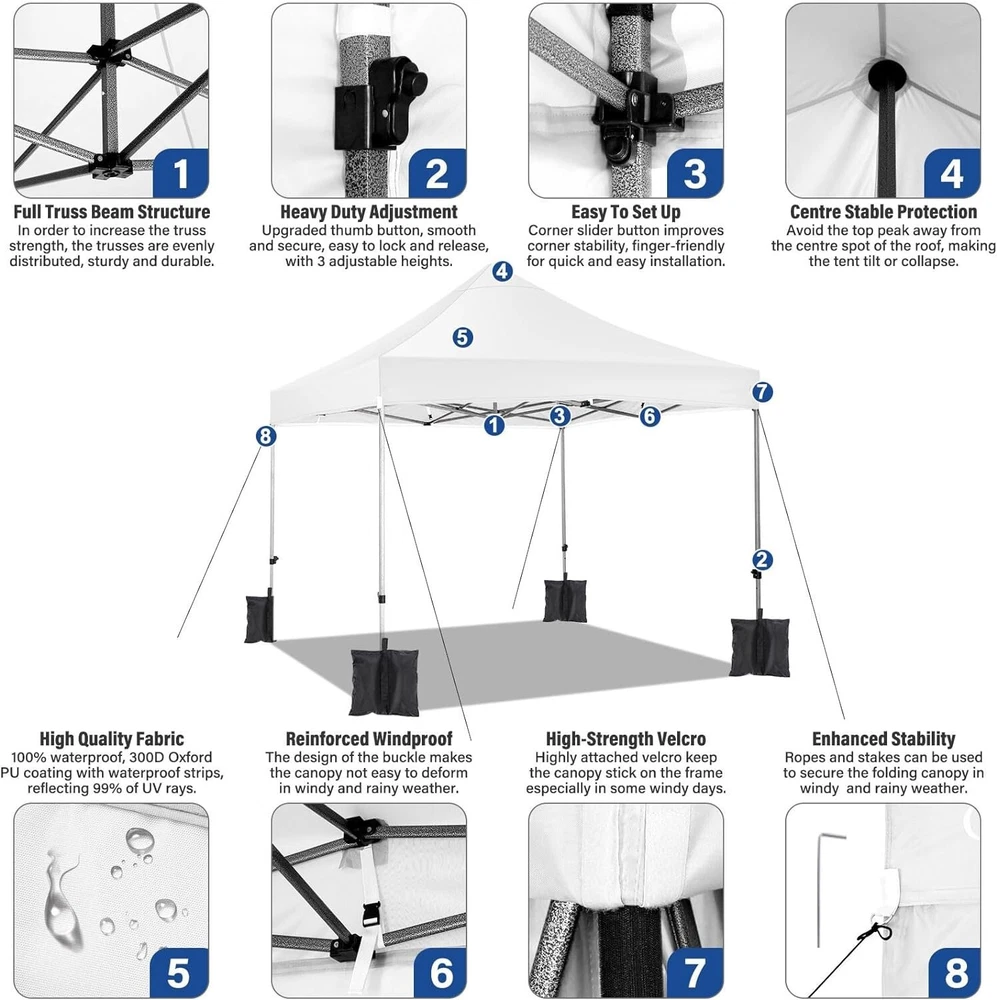 1

Full Truss Beam Structure
In order to increase the truss strength, the trusses are evenly distributed, sturdy and durable.

2

Heavy Duty Adjustment
Upgraded thumb button, smooth and secure, easy to lock and release, with 3 adjustable heights.

3

Easy To Set Up
Corner slider button improves corner stability, finger-friendly for quick and easy installation.

4

Centre Stable Protection
Avoid the top peak away from the centre spot of the roof, making the tent tilt or collapse.

4
5
7
8
1
3
6
2

High Quality Fabric
100% waterproof, 300D Oxford PU coating with waterproof strips, reflecting 99% of UV rays.

Reinforced Windproof
The design of the buckle makes the canopy not easy to deform in windy and rainy weather.

High-Strength Velcro
Highly attached velcro keep the canopy stick on the frame especially in some windy days.

Enhanced Stability
Ropes and stakes can be used to secure the folding canopy in windy and rainy weather.

5

6

7

8