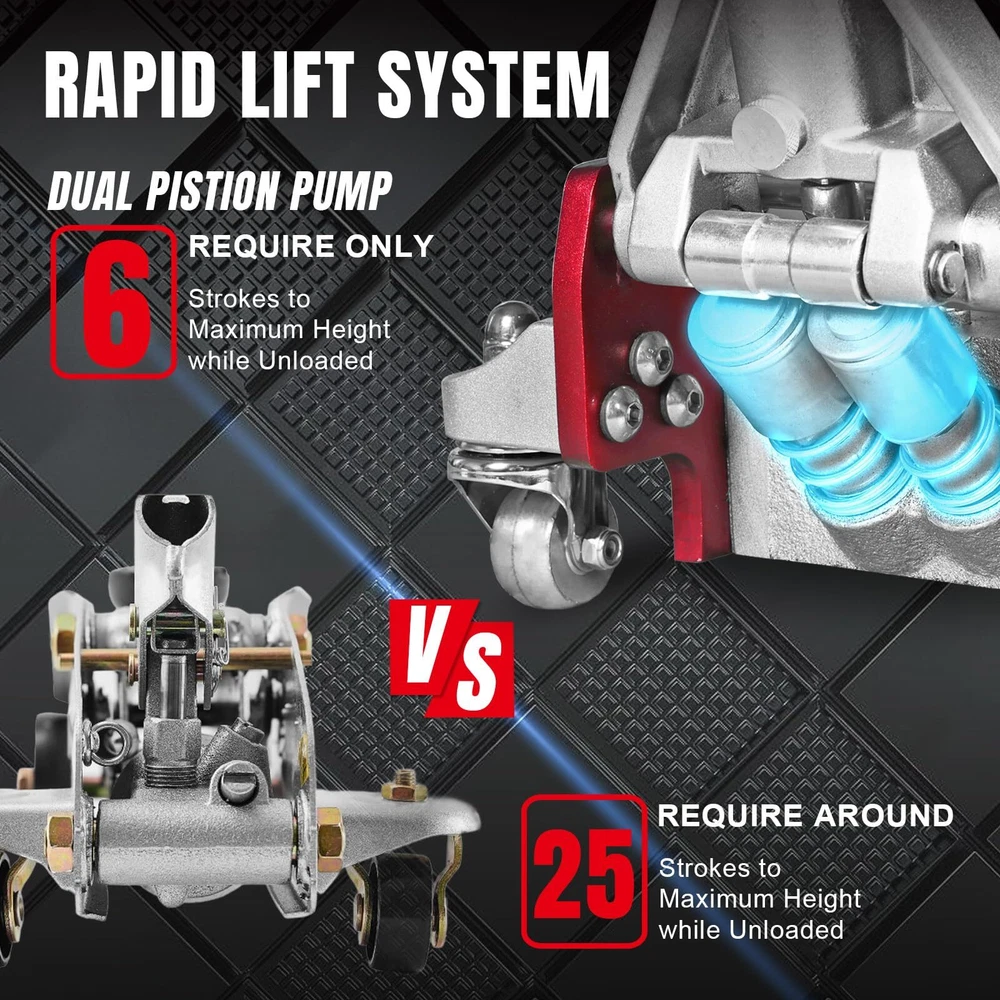 RAPID LIFT SYSTEM

DUAL PISTION PUMP

6

REQUIRE ONLY

Strokes to Maximum Height while Unloaded

VS

25

REQUIRE AROUND

Strokes to Maximum Height while Unloaded