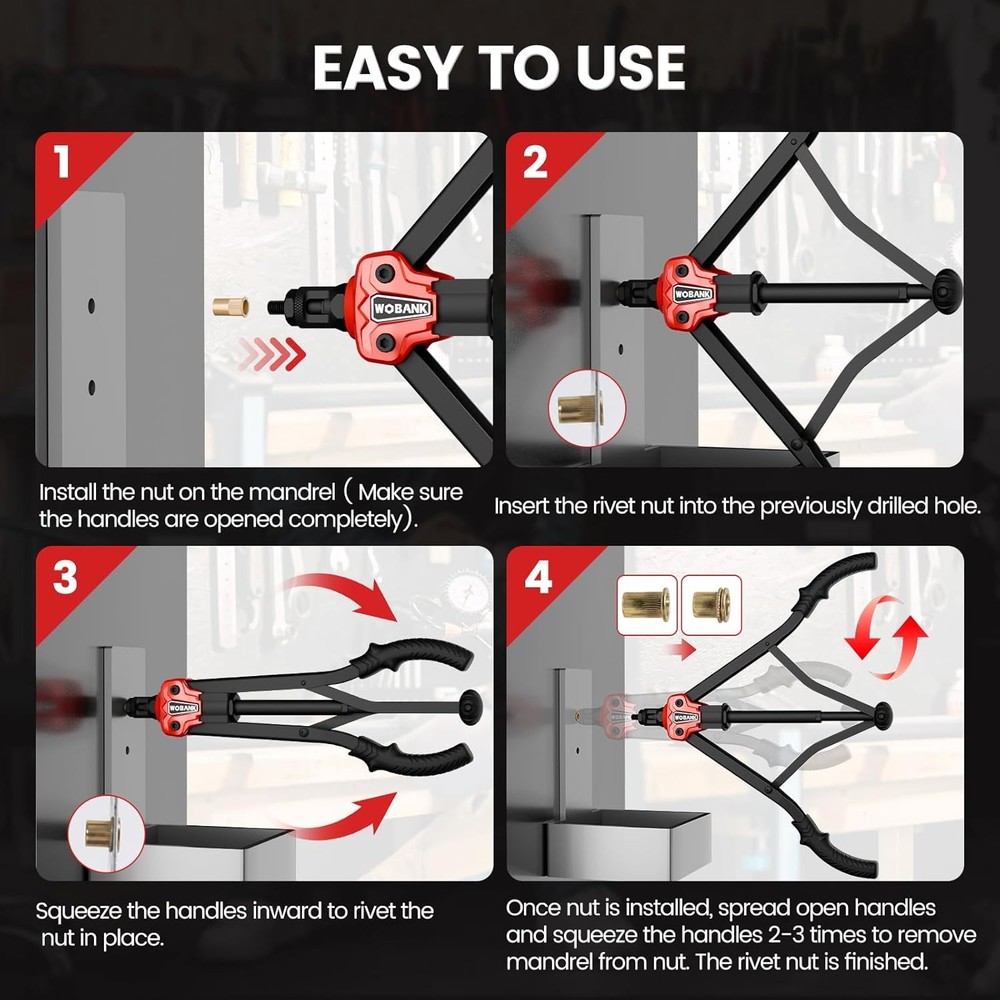 EASY TO USE

1

WOBANK

Install the nut on the mandrel ( Make sure the handles are opened completely).

2

WOBANK

Insert the rivet nut into the previously drilled hole.

3

WOBANK

Squeeze the handles inward to rivet the nut in place.

4

WOBANK

Once nut is installed, spread open handles and squeeze the handles 2-3 times to remove mandrel from nut. The rivet nut is finished.