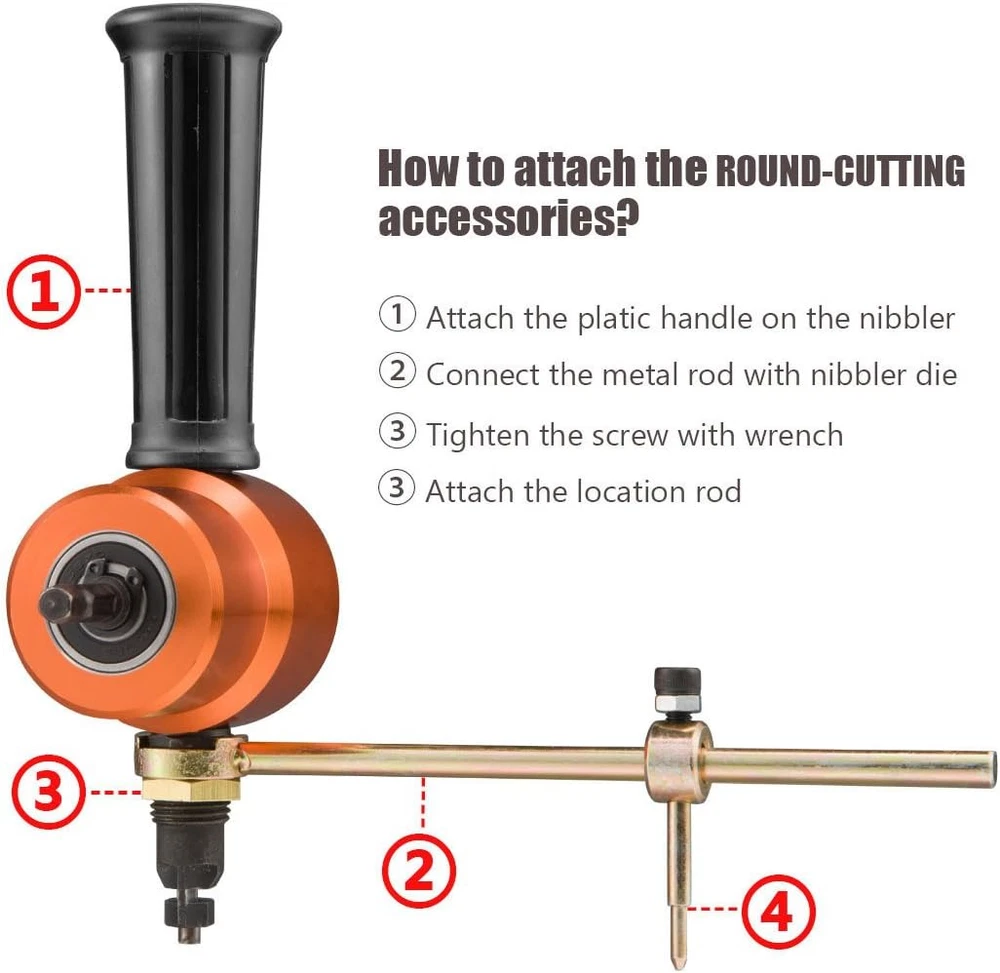 How to attach the ROUND-CUTTING accessories?

① Attach the platic handle on the nibbler

② Connect the metal rod with nibbler die

③ Tighten the screw with wrench

③ Attach the location rod

①

③

②

④