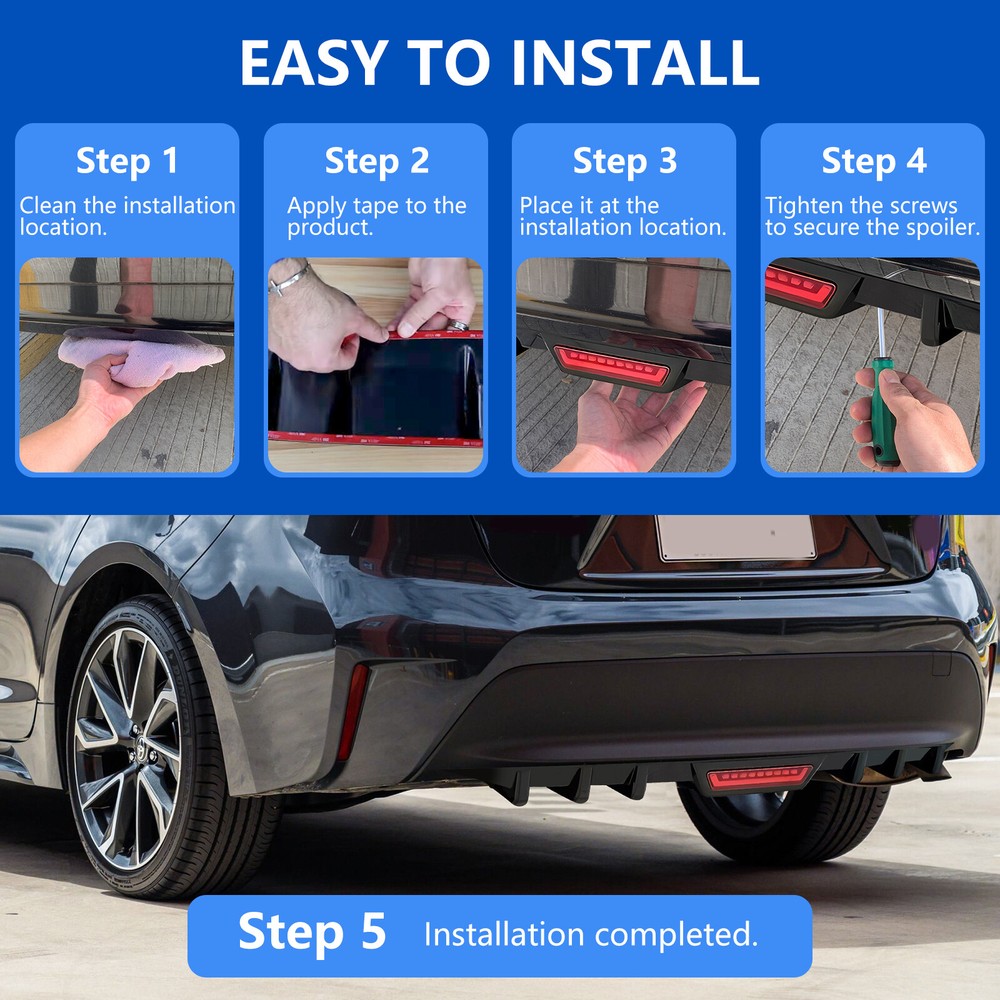 EASY TO INSTALL

Step 1
Clean the installation location.

Step 2
Apply tape to the product.

Step 3
Place it at the installation location.

Step 4
Tighten the screws to secure the spoiler.

Step 5 Installation completed.