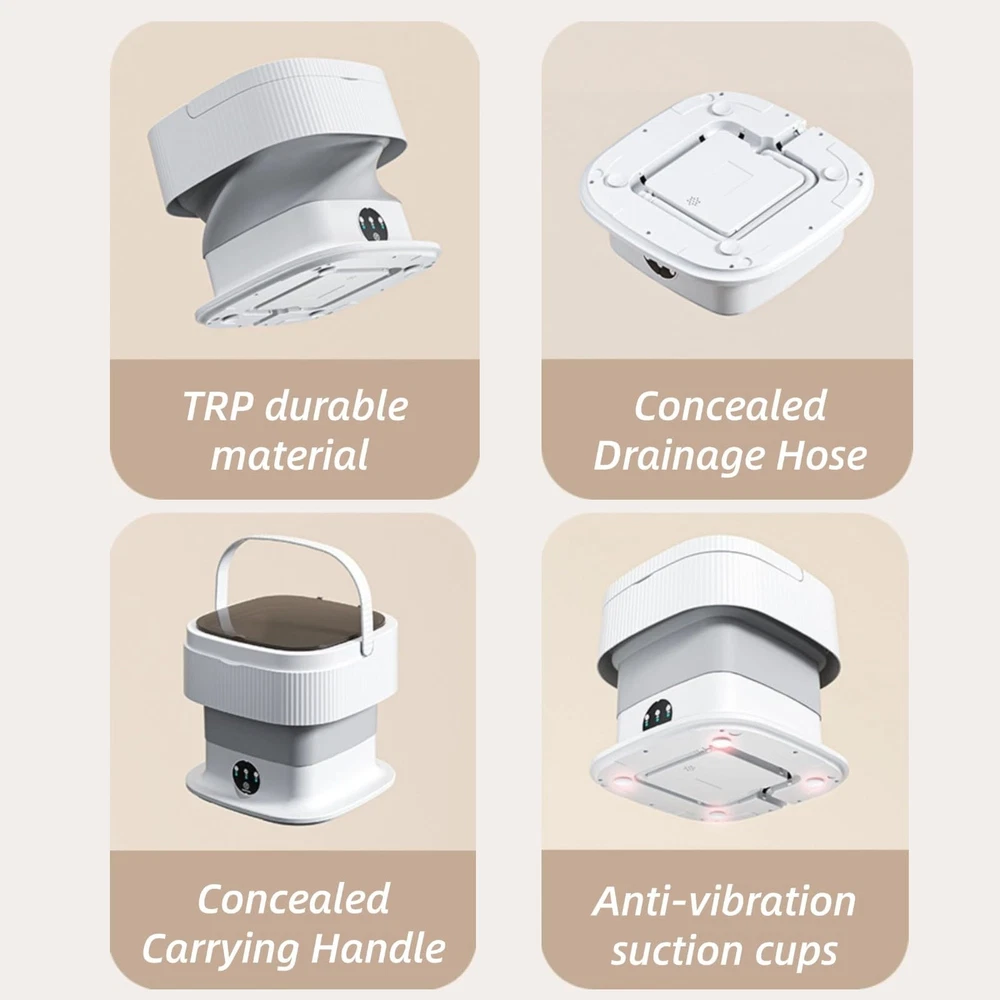 TRP durable material

Concealed Drainage Hose

Concealed Carrying Handle

Anti-vibration suction cups