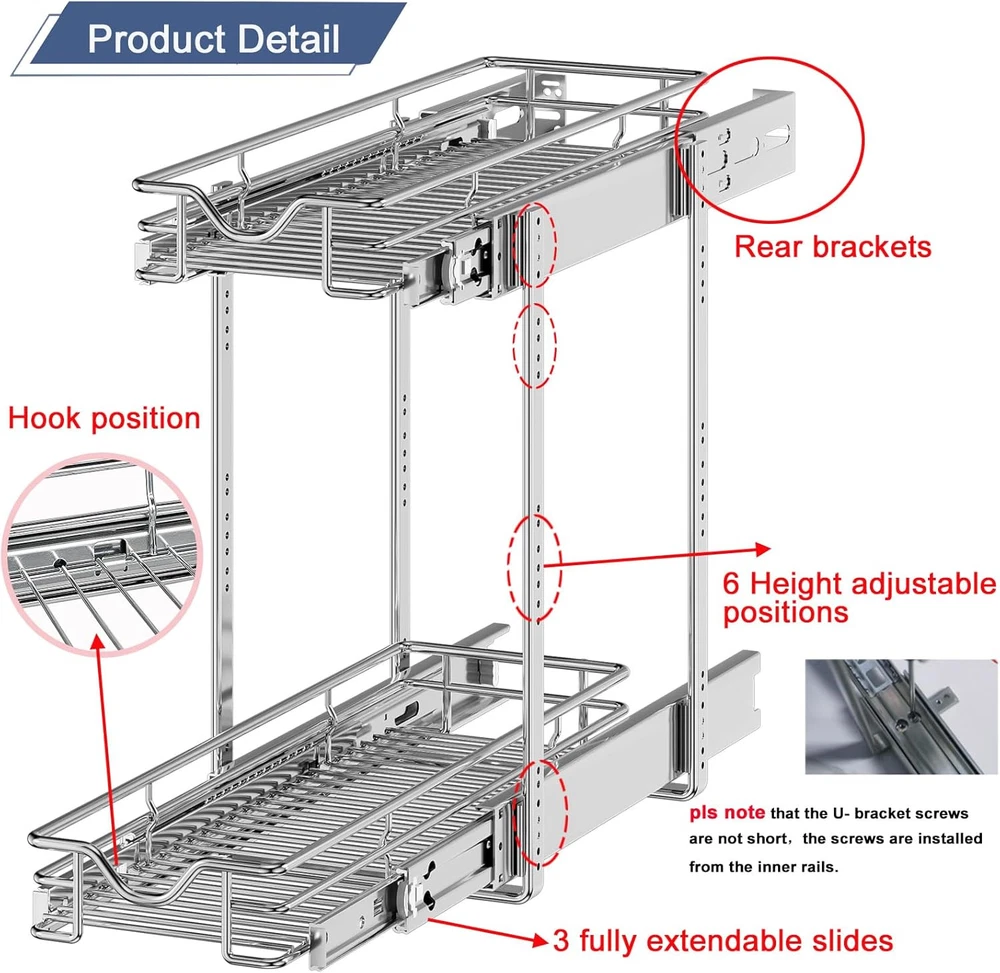 Product Detail

Rear brackets

Hook position

6 Height adjustable positions

pls note that the U- bracket screws are not short, the screws are installed from the inner rails.

3 fully extendable slides