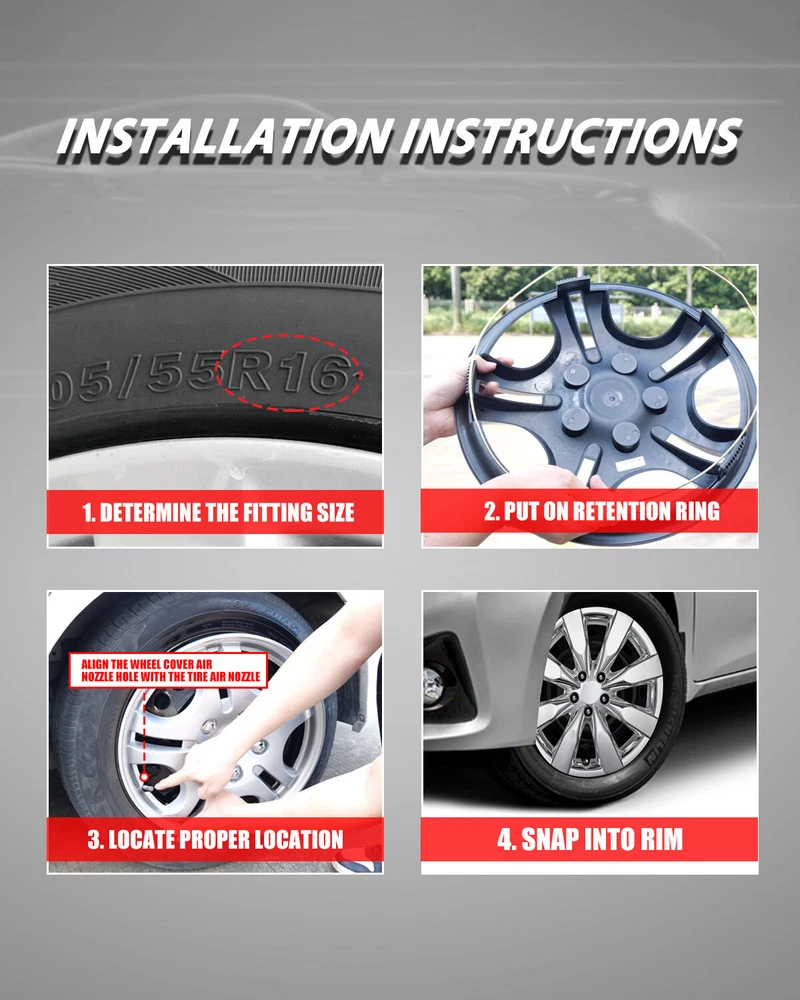 INSTALLATION INSTRUCTIONS

05/55R16

1. DETERMINE THE FITTING SIZE

2. PUT ON RETENTION RING

ALIGN THE WHEEL COVER AIR NOZZLE HOLE WITH THE TIRE AIR NOZZLE

3. LOCATE PROPER LOCATION

4. SNAP INTO RIM