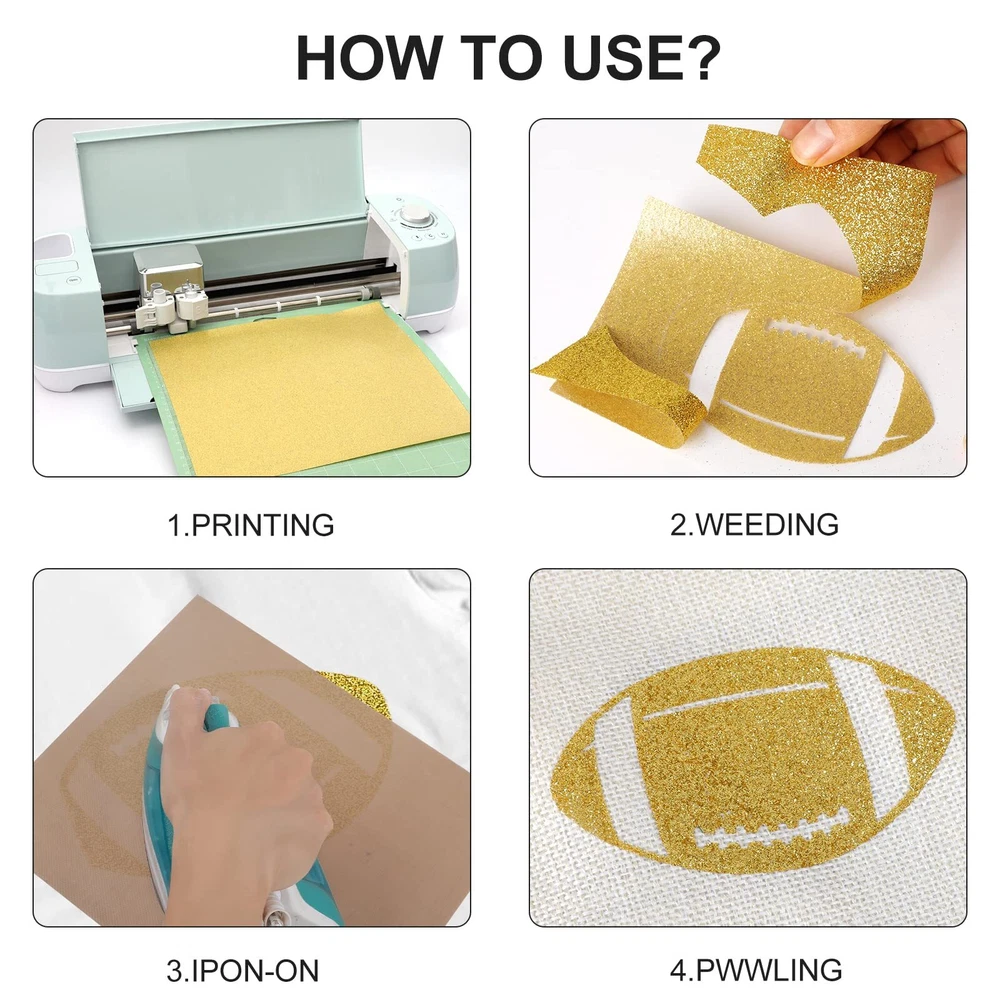 HOW TO USE?

1.PRINTING

2.WEEDING

3.IPON-ON

4.PWWLING