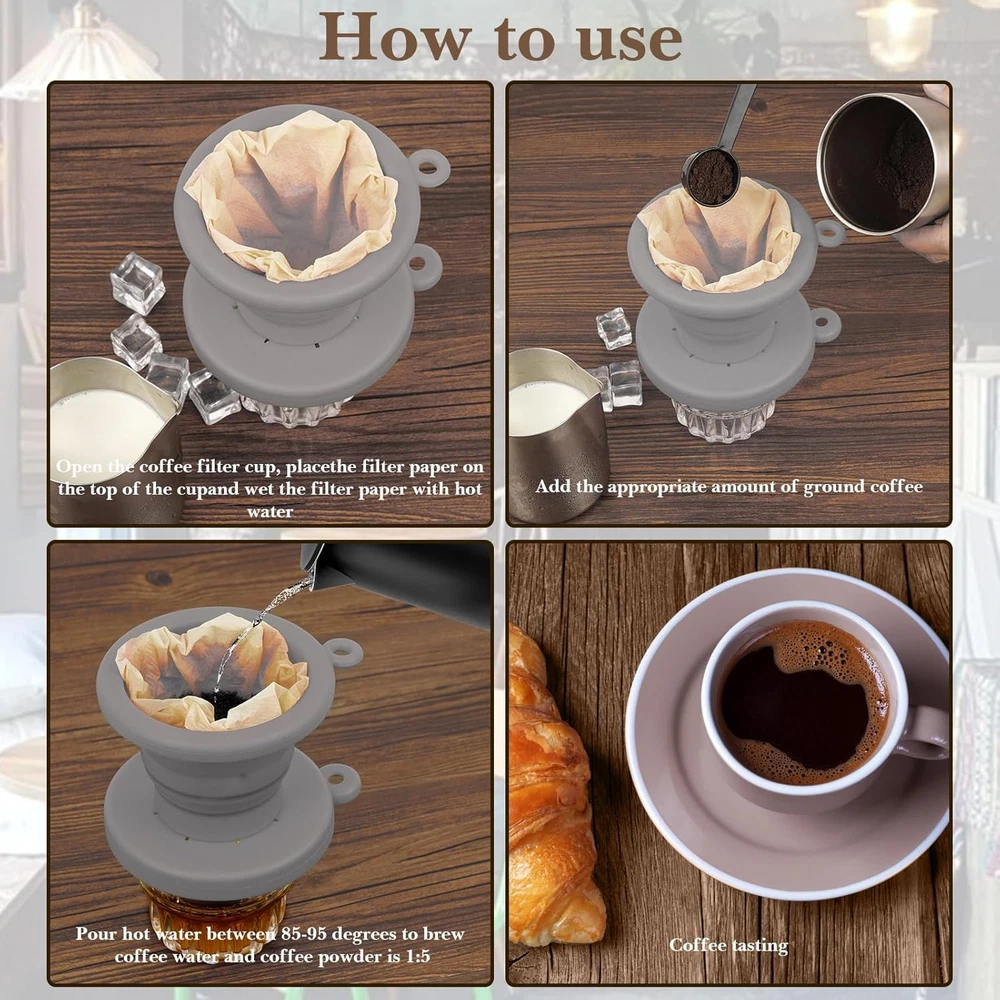 How to use

Open the coffee filter cup, placethe filter paper on the top of the cupand wet the filter paper with hot water

Add the appropriate amount of ground coffee

Pour hot water between 85-95 degrees to brew coffee water and coffee powder is 1:5

Coffee tasting