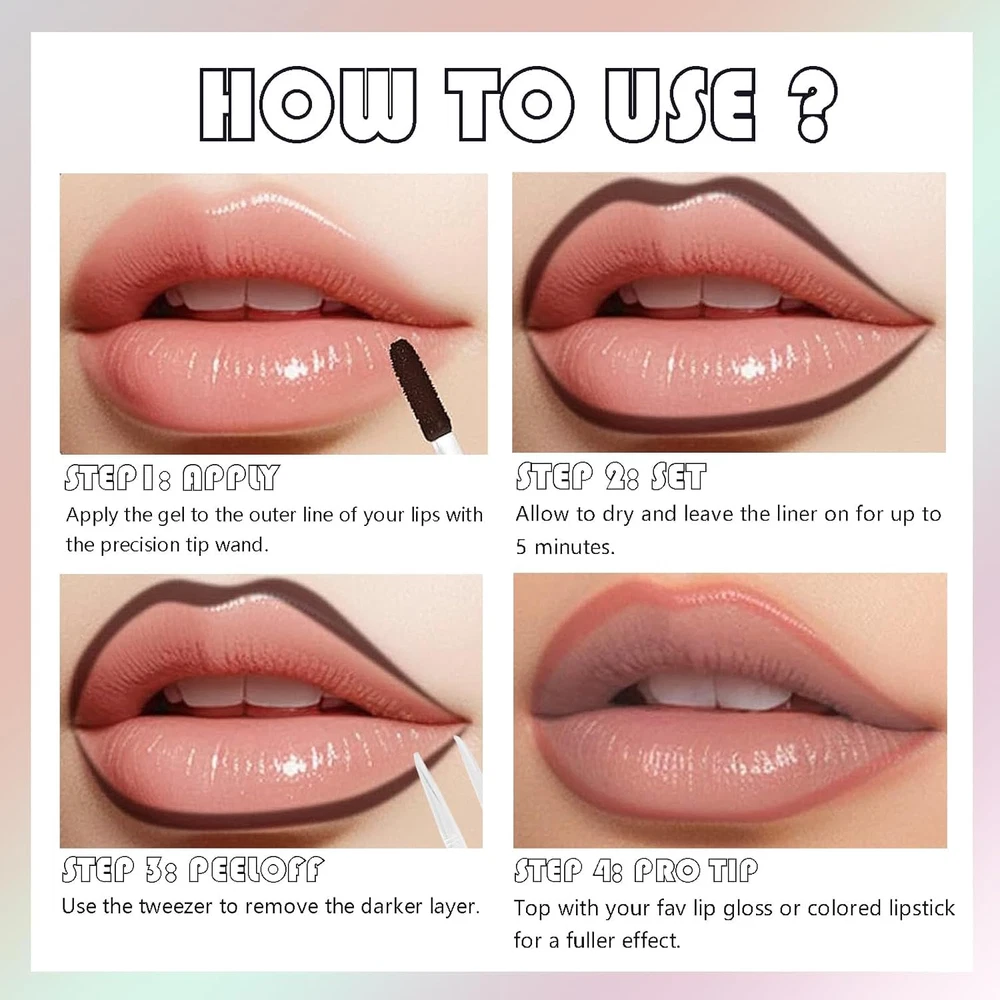 HOW TO USE ?

STEP 1: APPLY
Apply the gel to the outer line of your lips with the precision tip wand.

STEP 2: SET
Allow to dry and leave the liner on for up to 5 minutes.

STEP 3: PEELOFF
Use the tweezer to remove the darker layer.

STEP 4: PRO TIP
Top with your fav lip gloss or colored lipstick for a fuller effect.