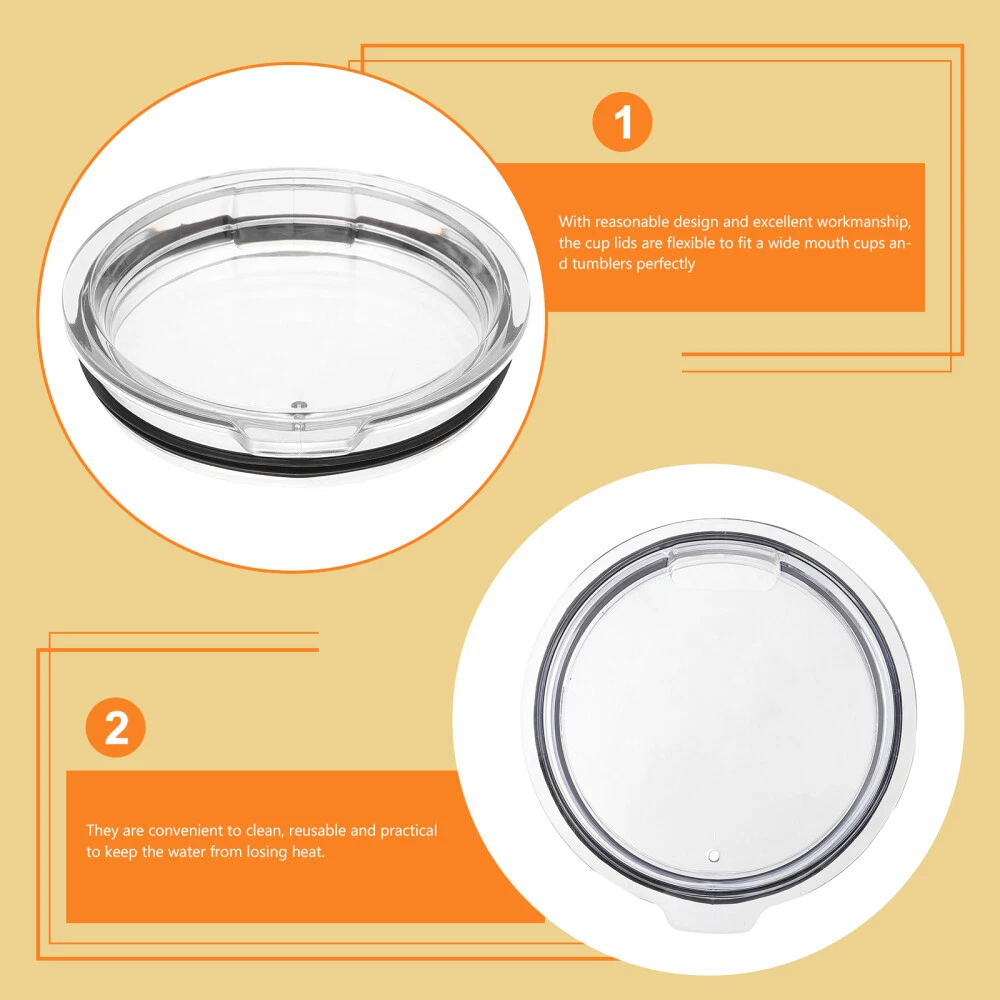 1

With reasonable design and excellent workmanship, the cup lids are flexible to fit a wide mouth cups and tumblers perfectly

2

They are convenient to clean, reusable and practical to keep the water from losing heat.