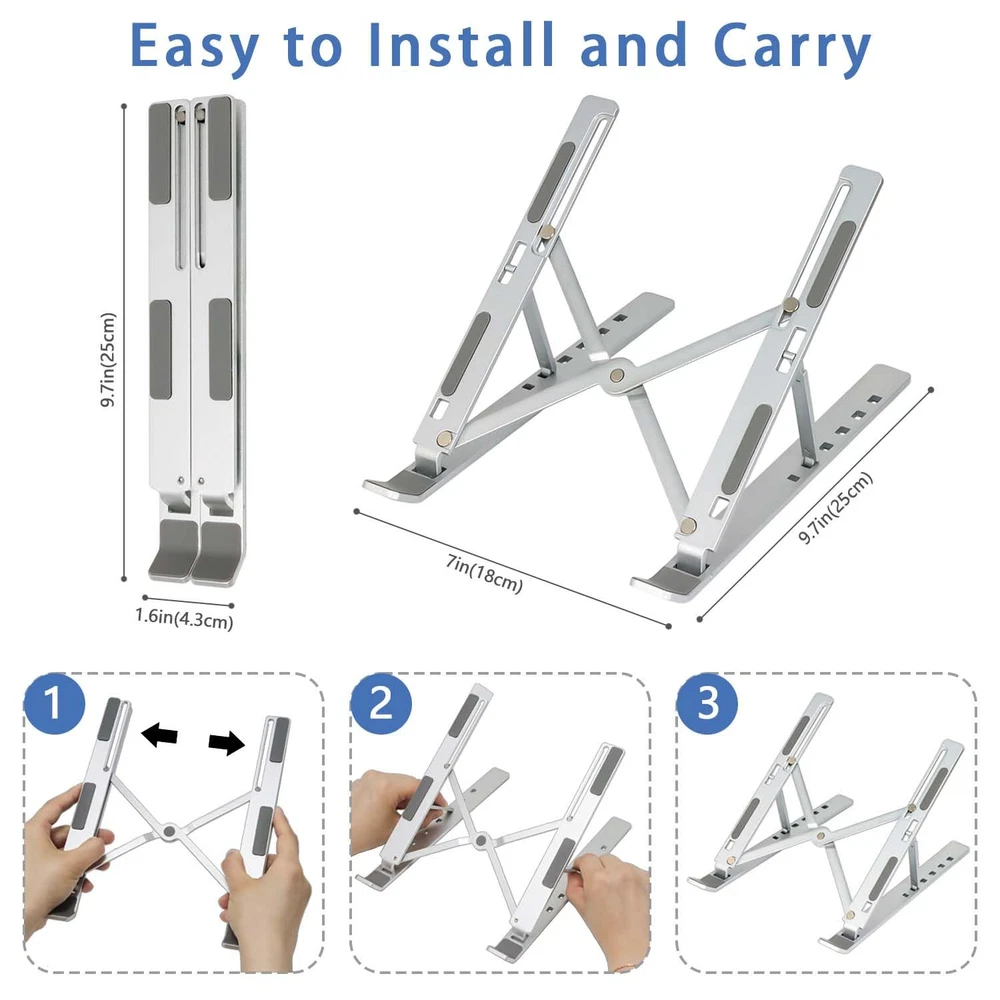 Easy to Install and Carry

9.7in(25cm)

1.6in(4.3cm)

7in(18cm)

9.7in(25cm)

1

2

3