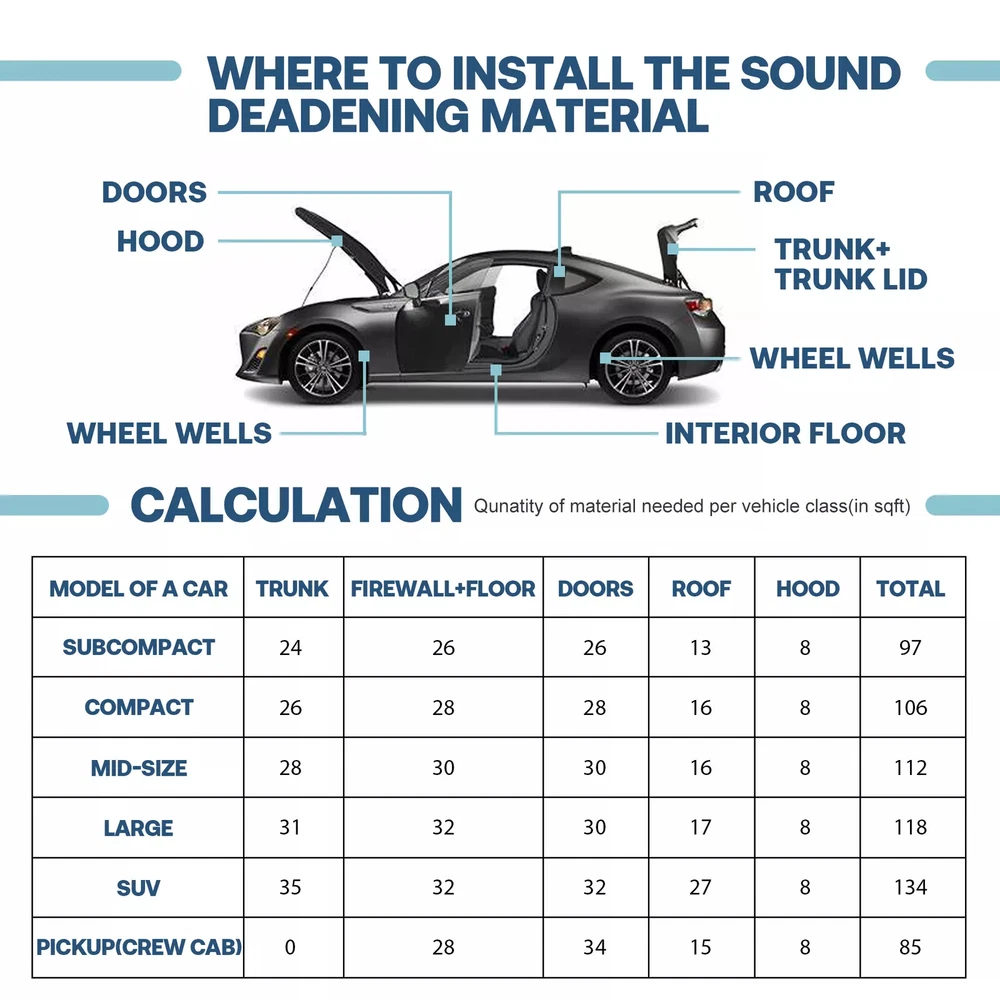 WHERE TO INSTALL THE SOUND DEADENING MATERIAL

DOORS

HOOD

ROOF

TRUNK+ TRUNK LID

WHEEL WELLS

WHEEL WELLS

INTERIOR FLOOR

CALCULATION Qunatity of material needed per vehicle class(in sqft)

| MODEL OF A CAR | TRUNK | FIREWALL+FLOOR | DOORS | ROOF | HOOD | TOTAL |
|---|---|---|---|---|---|---|
| SUBCOMPACT | 24 | 26 | 26 | 13 | 8 | 97 |
| COMPACT | 26 | 28 | 28 | 16 | 8 | 106 |
| MID-SIZE | 28 | 30 | 30 | 16 | 8 | 112 |
| LARGE | 31 | 32 | 30 | 17 | 8 | 118 |
| SUV | 35 | 32 | 32 | 27 | 8 | 134 |
| PICKUP(CREW CAB) | 0 | 28 | 34 | 15 | 8 | 85 |