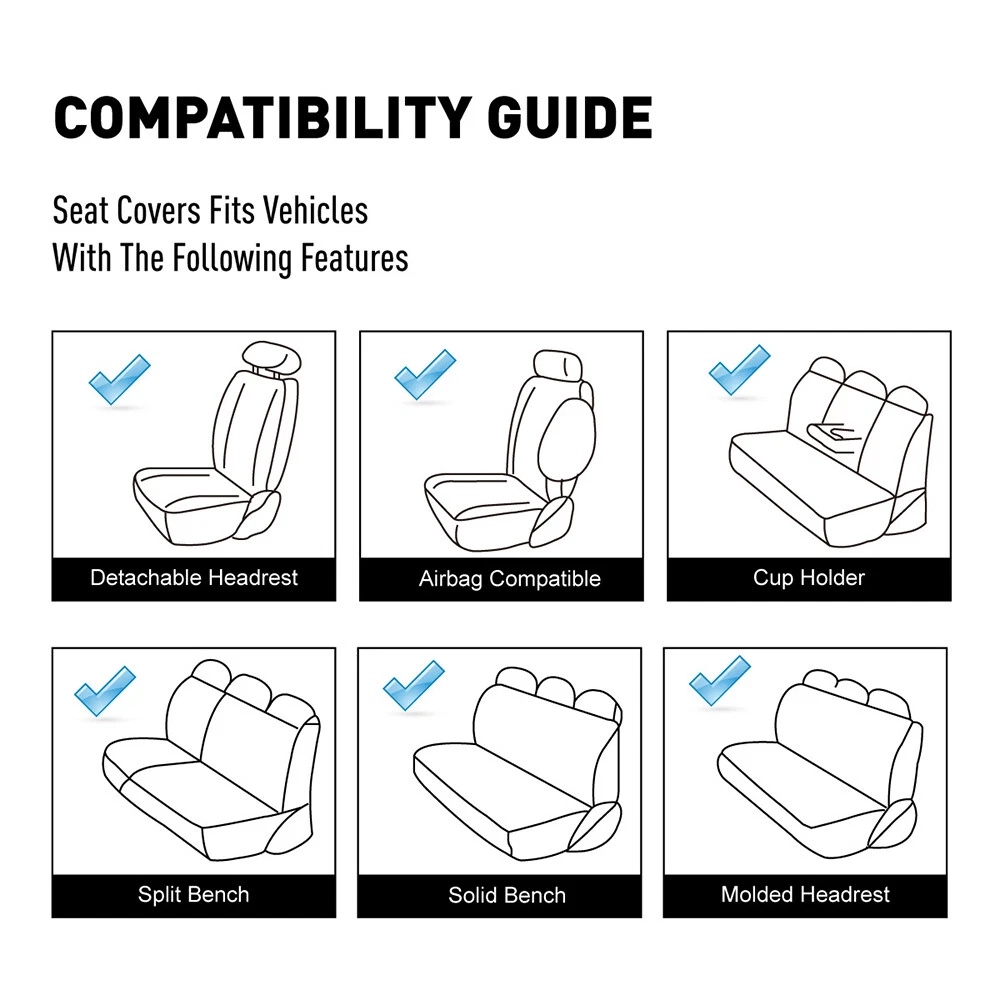 COMPATIBILITY GUIDE

Seat Covers Fits Vehicles
With The Following Features

Detachable Headrest

Airbag Compatible

Cup Holder

Split Bench

Solid Bench

Molded Headrest