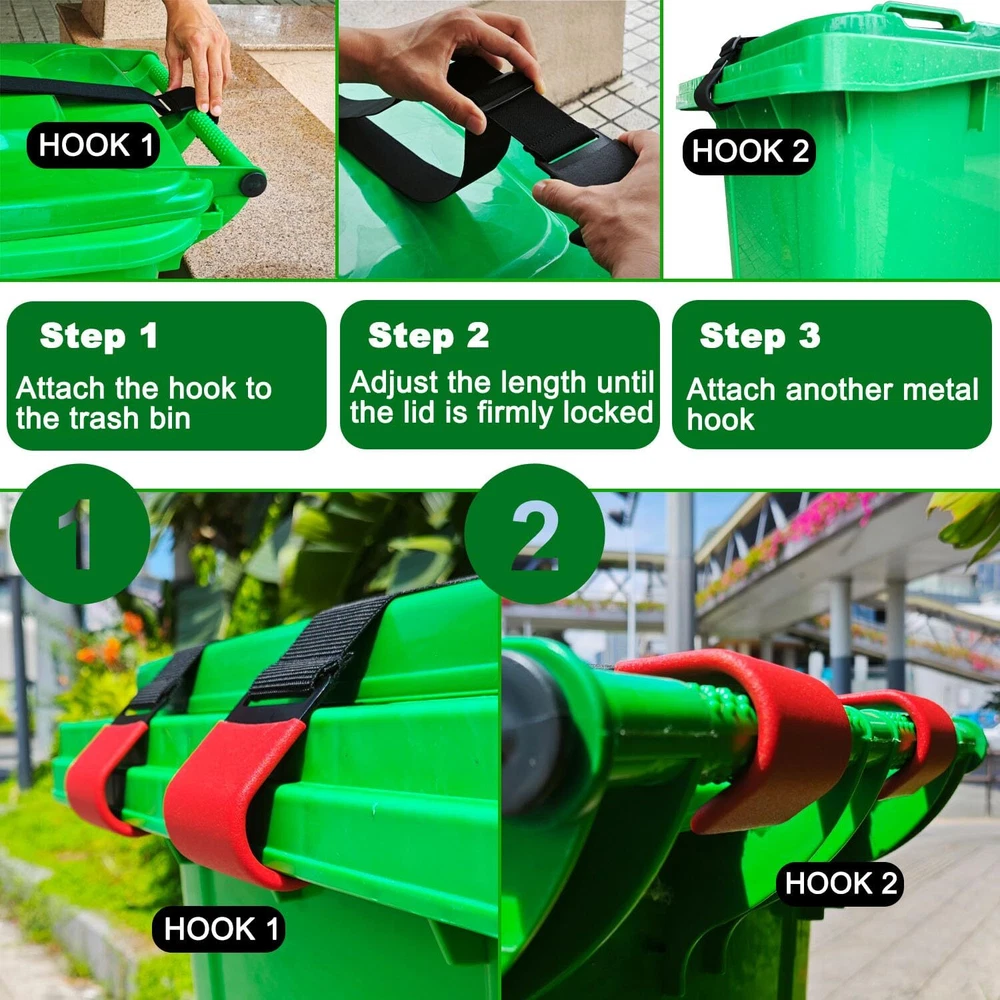 HOOK 1

HOOK 2

Step 1
Attach the hook to the trash bin

Step 2
Adjust the length until the lid is firmly locked

Step 3
Attach another metal hook

1

2

HOOK 1

HOOK 2