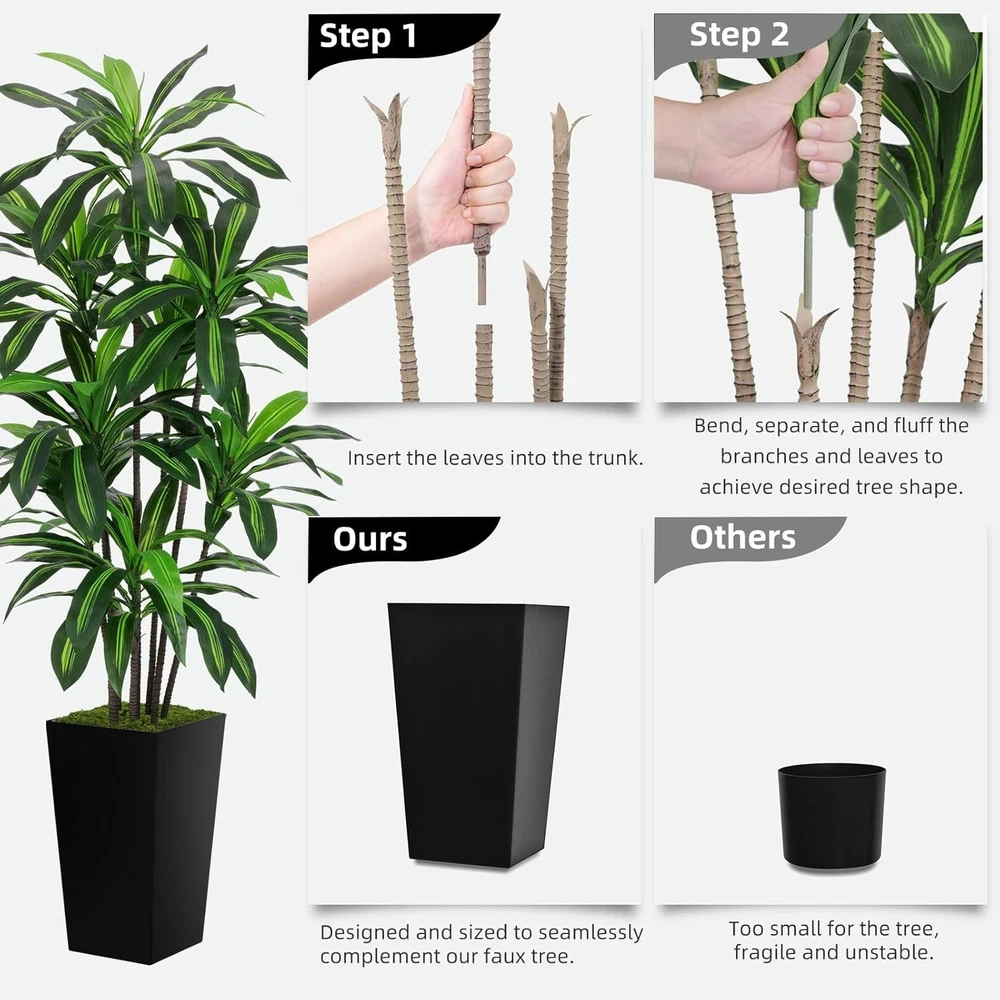 Step 1

Insert the leaves into the trunk.

Step 2

Bend, separate, and fluff the branches and leaves to achieve desired tree shape.

Ours

Designed and sized to seamlessly complement our faux tree.

Others

Too small for the tree, fragile and unstable.