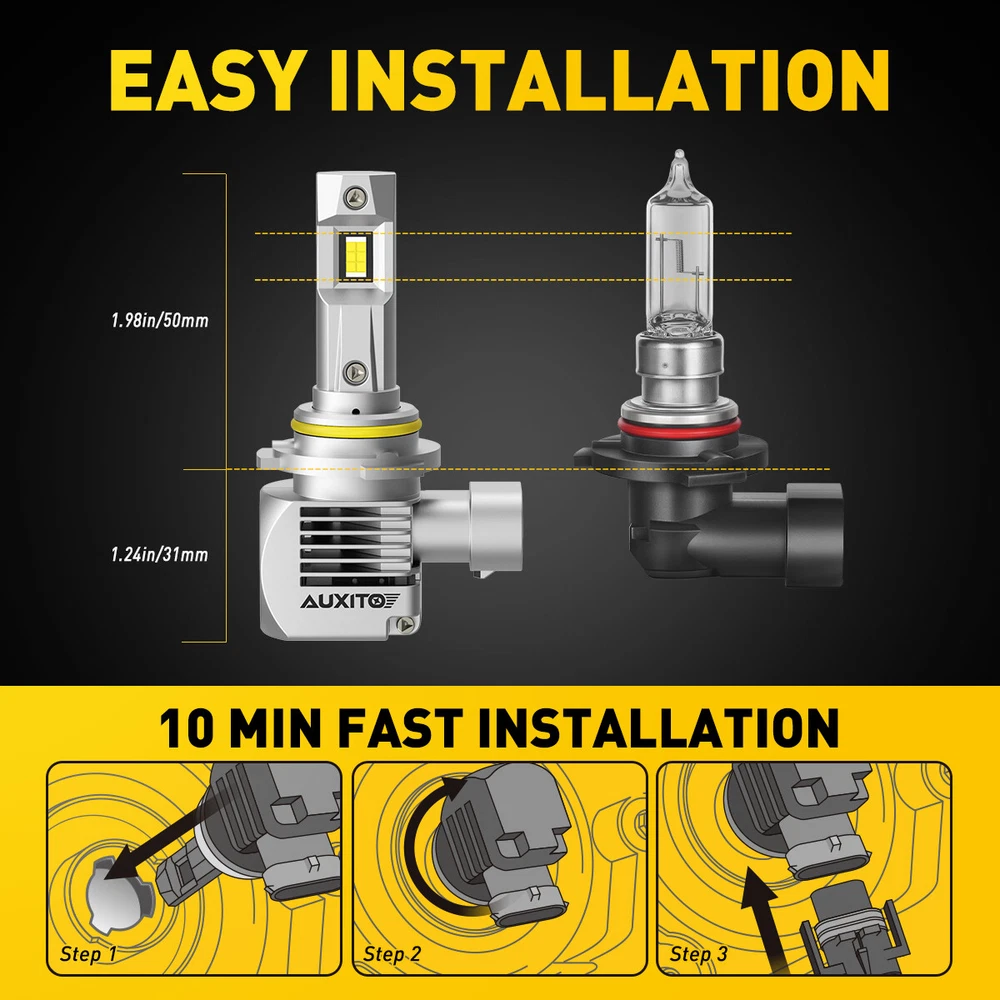 EASY INSTALLATION

1.98in/50mm

1.24in/31mm

AUXITO

10 MIN FAST INSTALLATION

Step 1

Step 2

Step 3