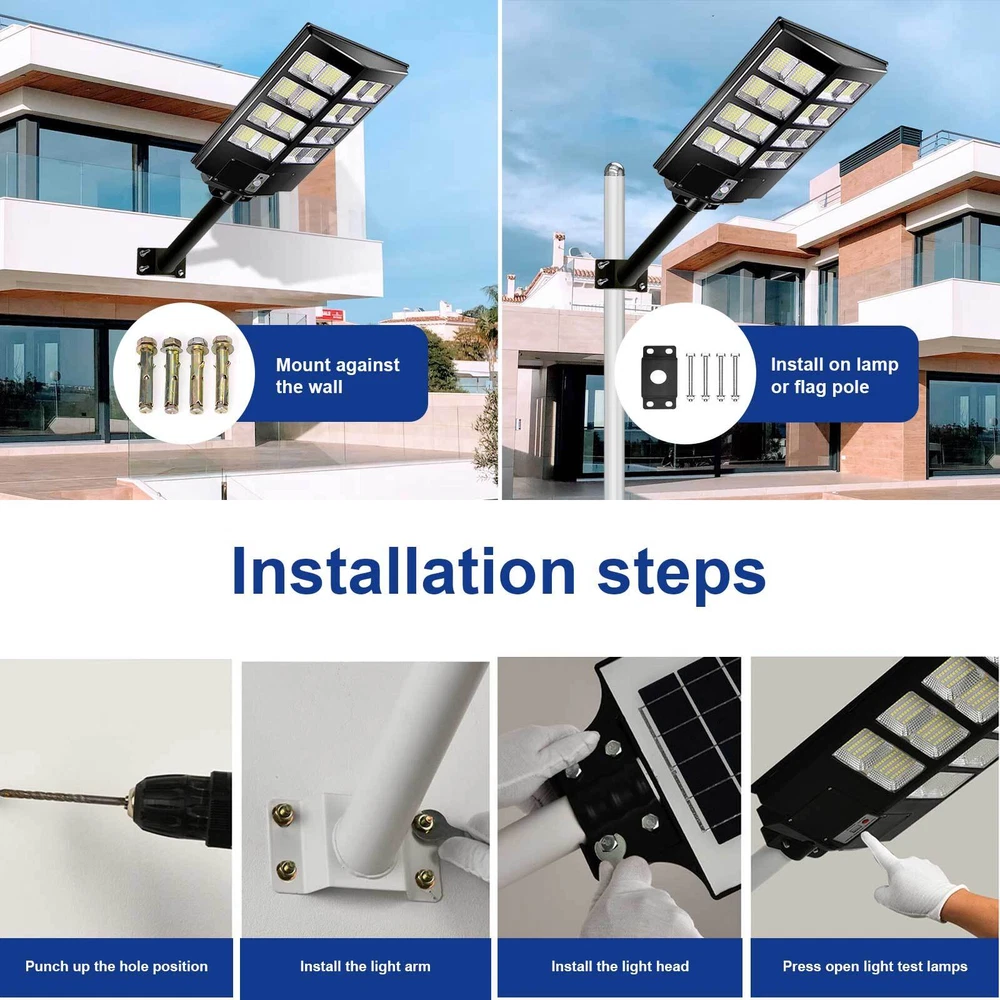 Mount against the wall

Install on lamp or flag pole

Installation steps

Punch up the hole position

Install the light arm

Install the light head

Press open light test lamps