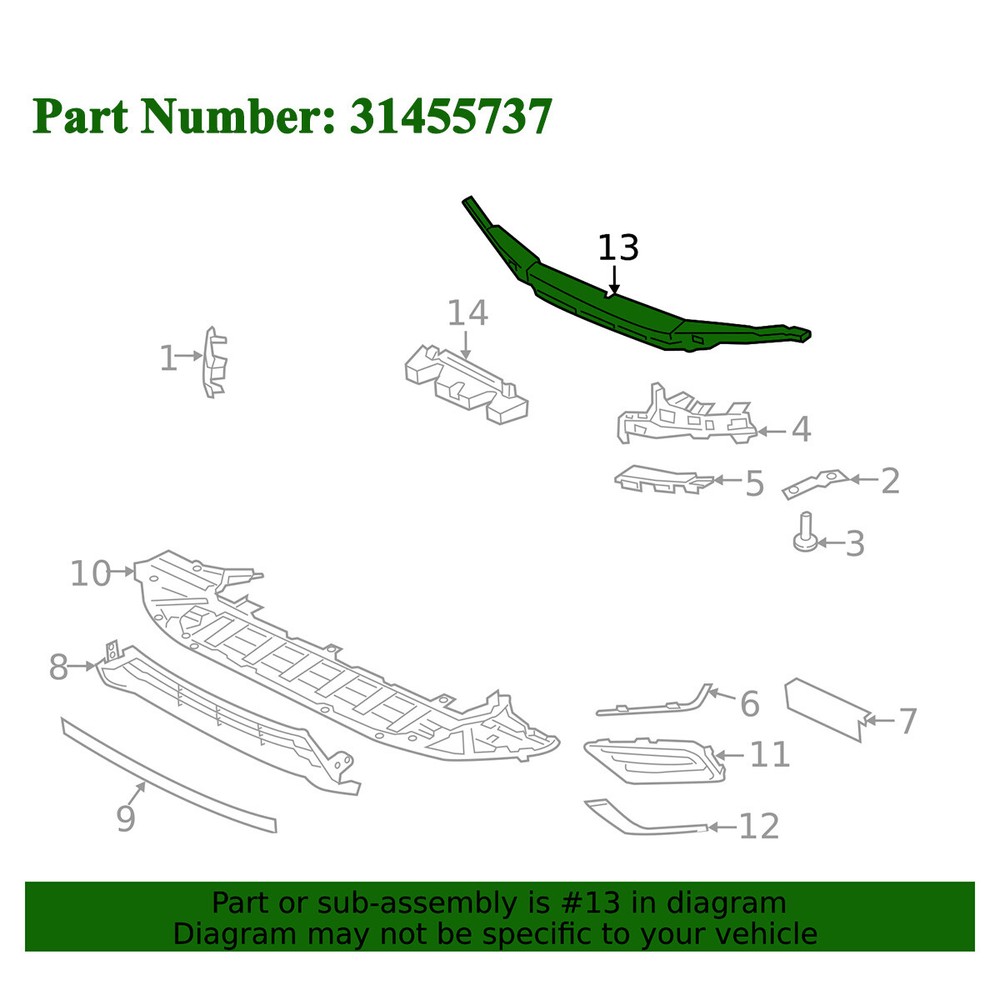 Part Number: 31455737

13

14

1

4

5

2

3

10

8

6

7

11

9

12

Part or sub-assembly is #13 in diagram
Diagram may not be specific to your vehicle