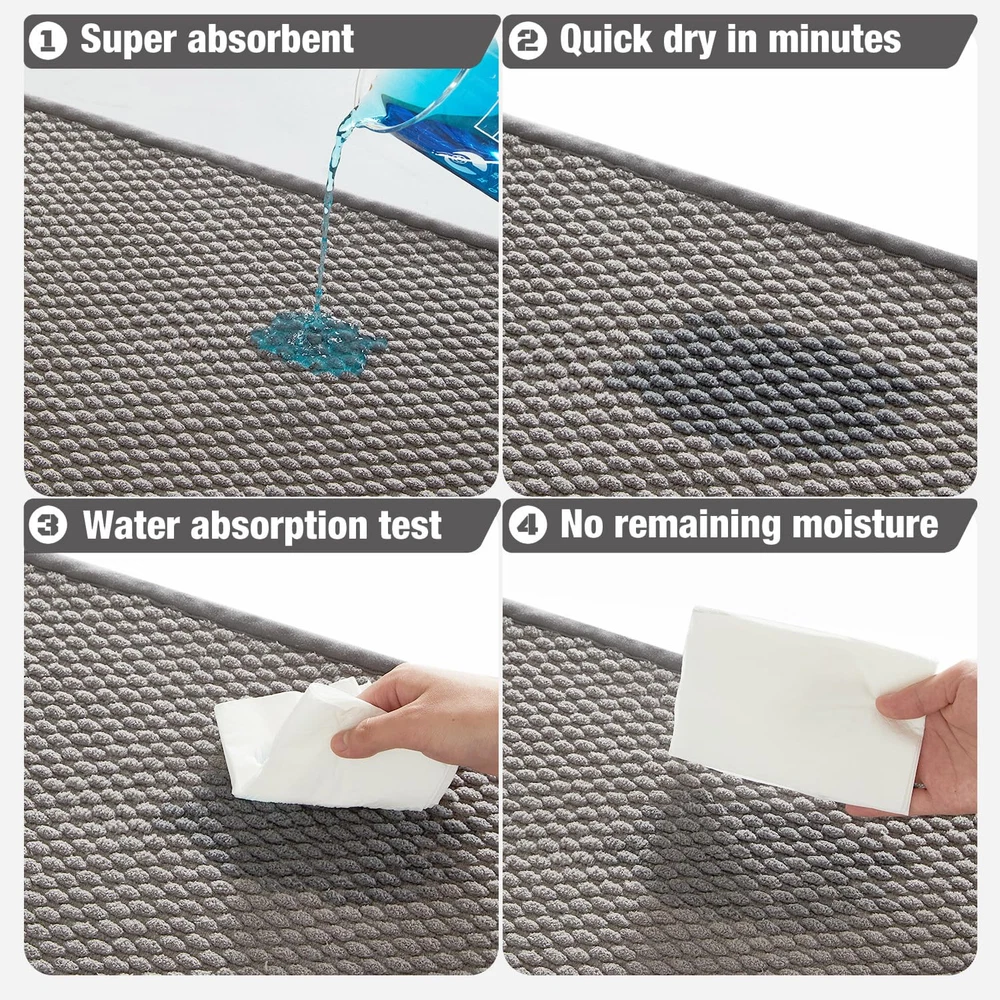 1 Super absorbent

2 Quick dry in minutes

3 Water absorption test

4 No remaining moisture