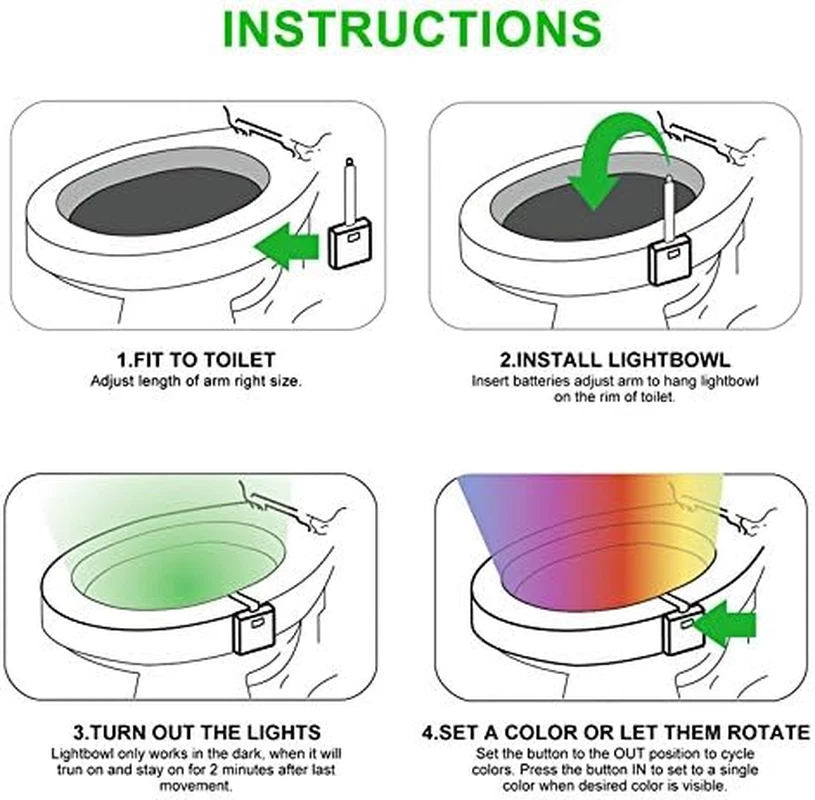 INSTRUCTIONS

1.FIT TO TOILET
Adjust length of arm right size.

2.INSTALL LIGHTBOWL
Insert batteries adjust arm to hang lightbowl on the rim of toilet.

3.TURN OUT THE LIGHTS
Lightbowl only works in the dark, when it will trun on and stay on for 2 minutes after last movement.

4.SET A COLOR OR LET THEM ROTATE
Set the button to the OUT position to cycle colors. Press the button IN to set to a single color when desired color is visible.