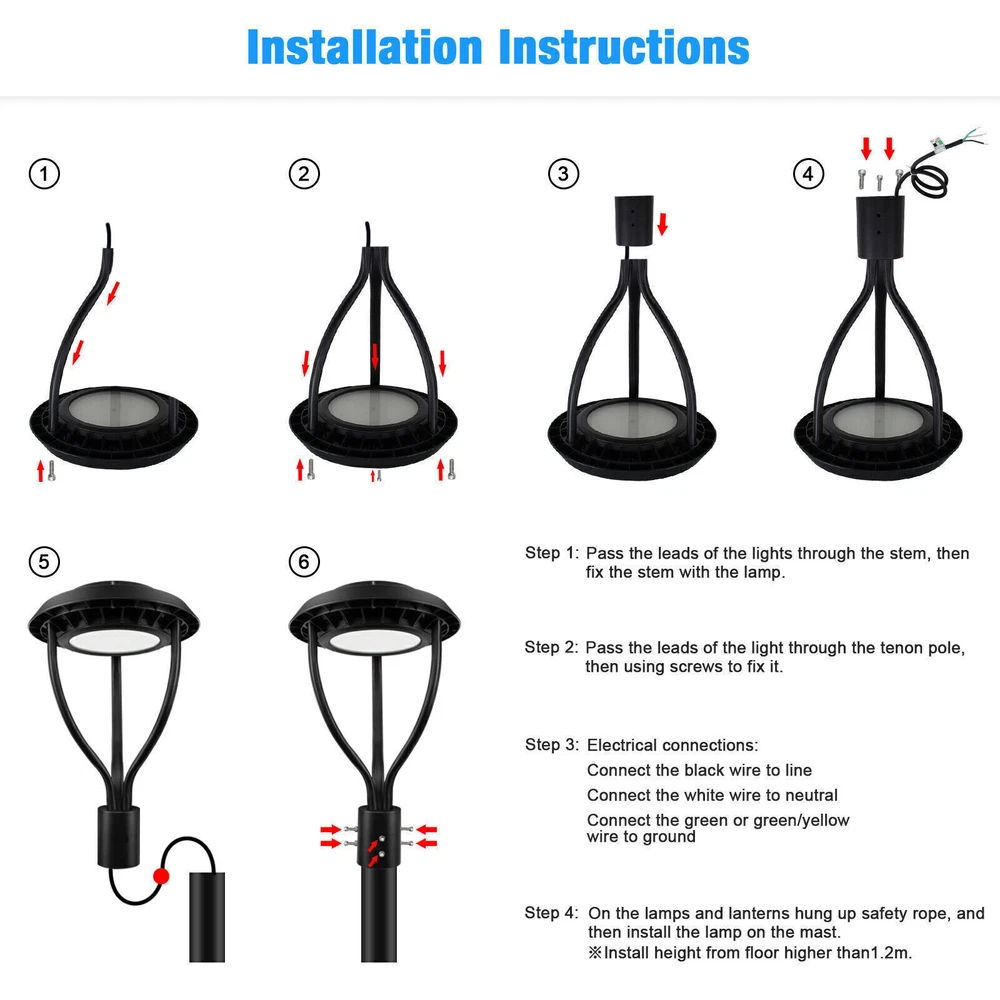 Installation Instructions

①

②

③

④

⑤

⑥

Step 1: Pass the leads of the lights through the stem, then fix the stem with the lamp.

Step 2: Pass the leads of the light through the tenon pole, then using screws to fix it.

Step 3: Electrical connections:
Connect the black wire to line
Connect the white wire to neutral
Connect the green or green/yellow wire to ground

Step 4: On the lamps and lanterns hung up safety rope, and then install the lamp on the mast.
※Install height from floor higher than1.2m.