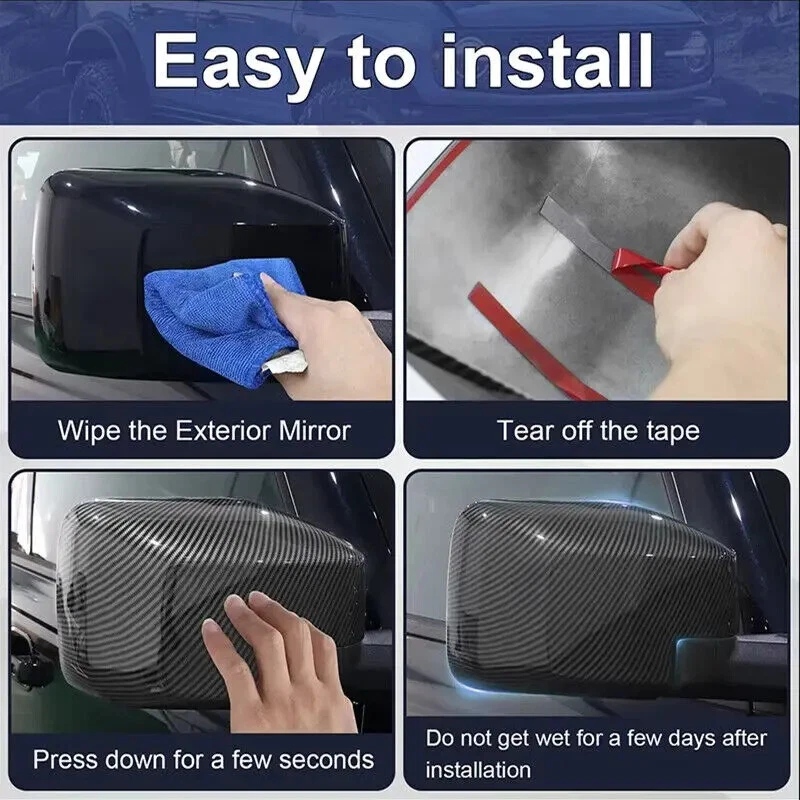 Easy to install

Wipe the Exterior Mirror

Tear off the tape

Press down for a few seconds

Do not get wet for a few days after installation