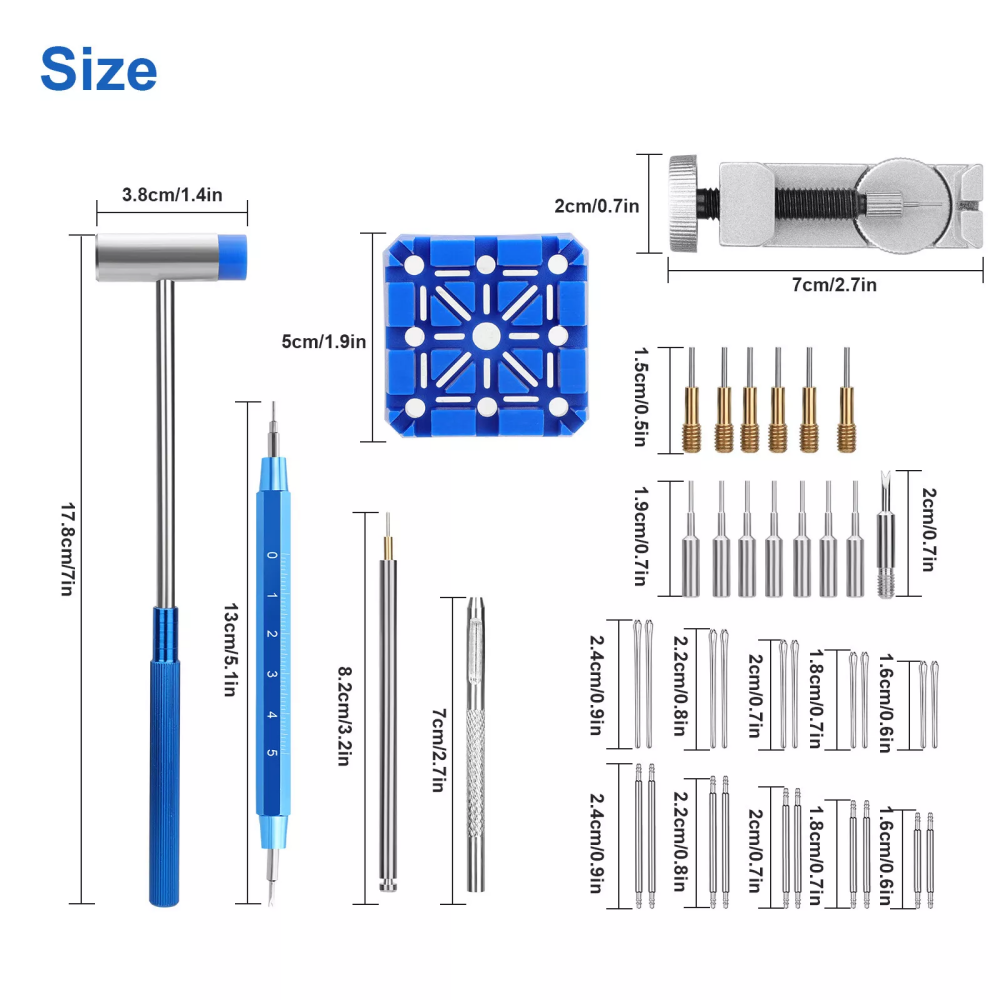 Size

3.8cm/1.4in

17.8cm/7in

5cm/1.9in

13cm/5.1in

0 1 2 3 4 5

8.2cm/3.2in

7cm/2.7in

2cm/0.7in

7cm/2.7in

1.5cm/0.5in

1.9cm/0.7in

2cm/0.7in

2.4cm/0.9in

2.2cm/0.8in

2cm/0.7in

1.8cm/0.7in

1.6cm/0.6in

2.4cm/0.9in

2.2cm/0.8in

2cm/0.7in

1.8cm/0.7in

1.6cm/0.6in