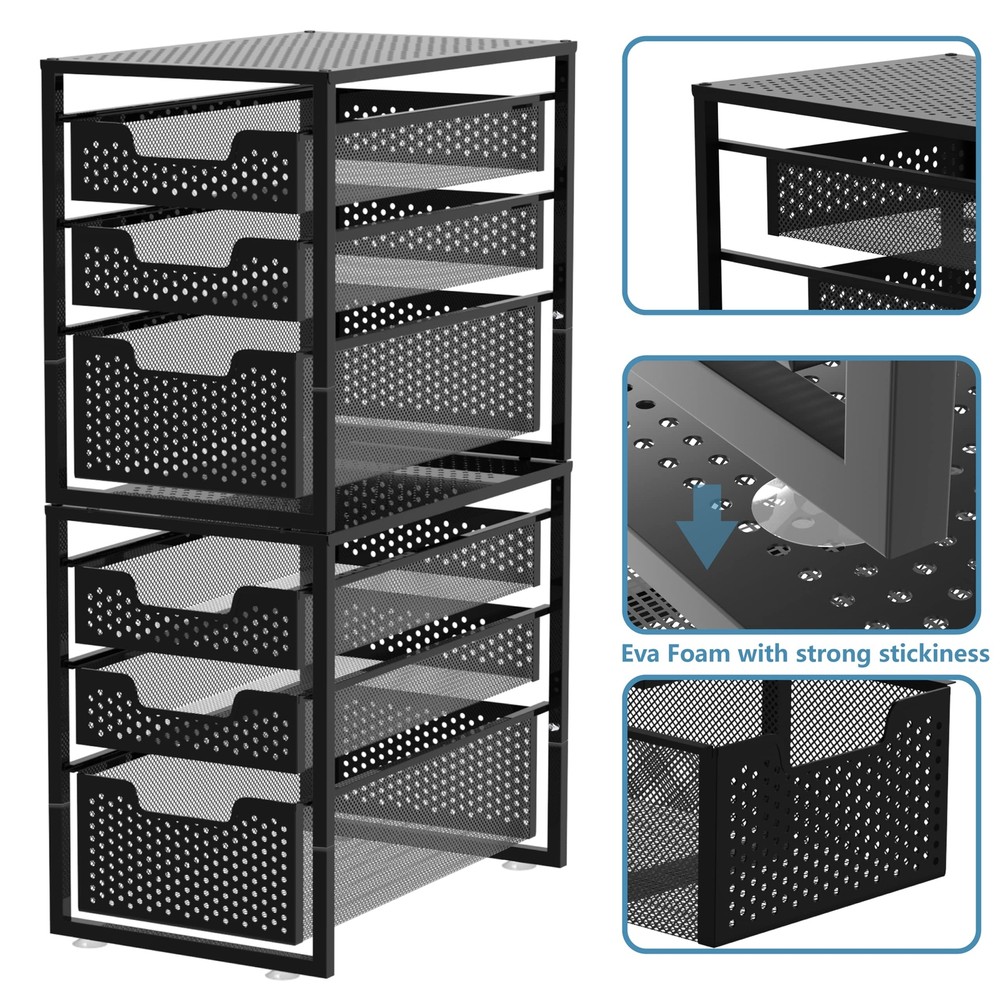 Eva Foam with strong stickiness