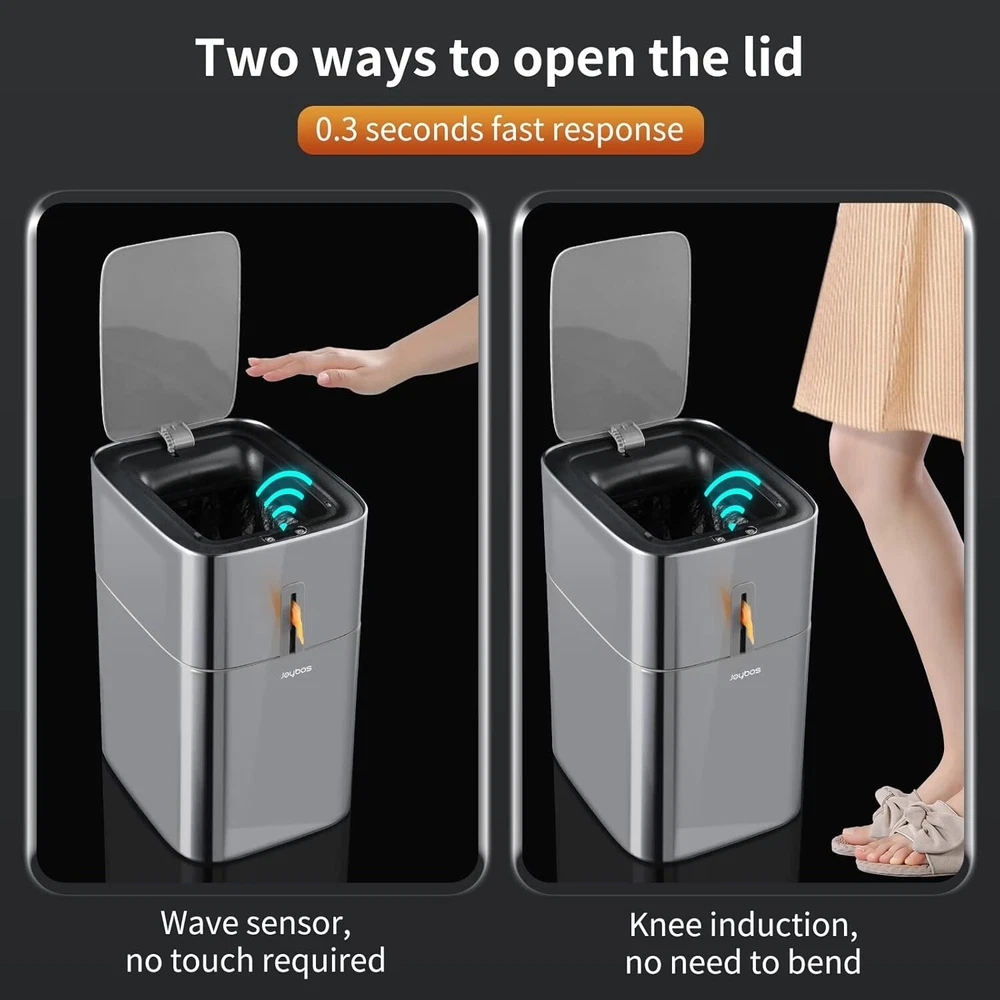 Two ways to open the lid

0.3 seconds fast response

Joybos

Joybos

Wave sensor, no touch required

Knee induction, no need to bend