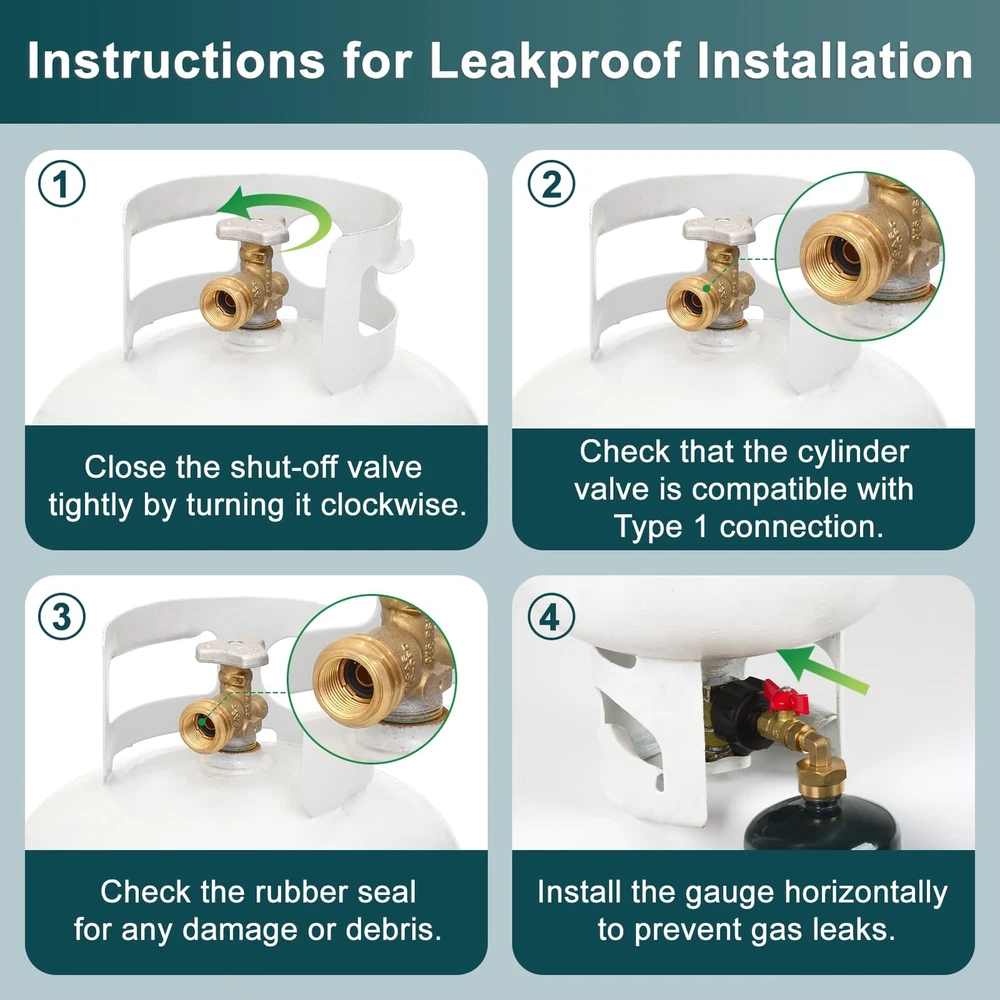 Instructions for Leakproof Installation

1

Close the shut-off valve tightly by turning it clockwise.

2

Check that the cylinder valve is compatible with Type 1 connection.

3

Check the rubber seal for any damage or debris.

4

Install the gauge horizontally to prevent gas leaks.