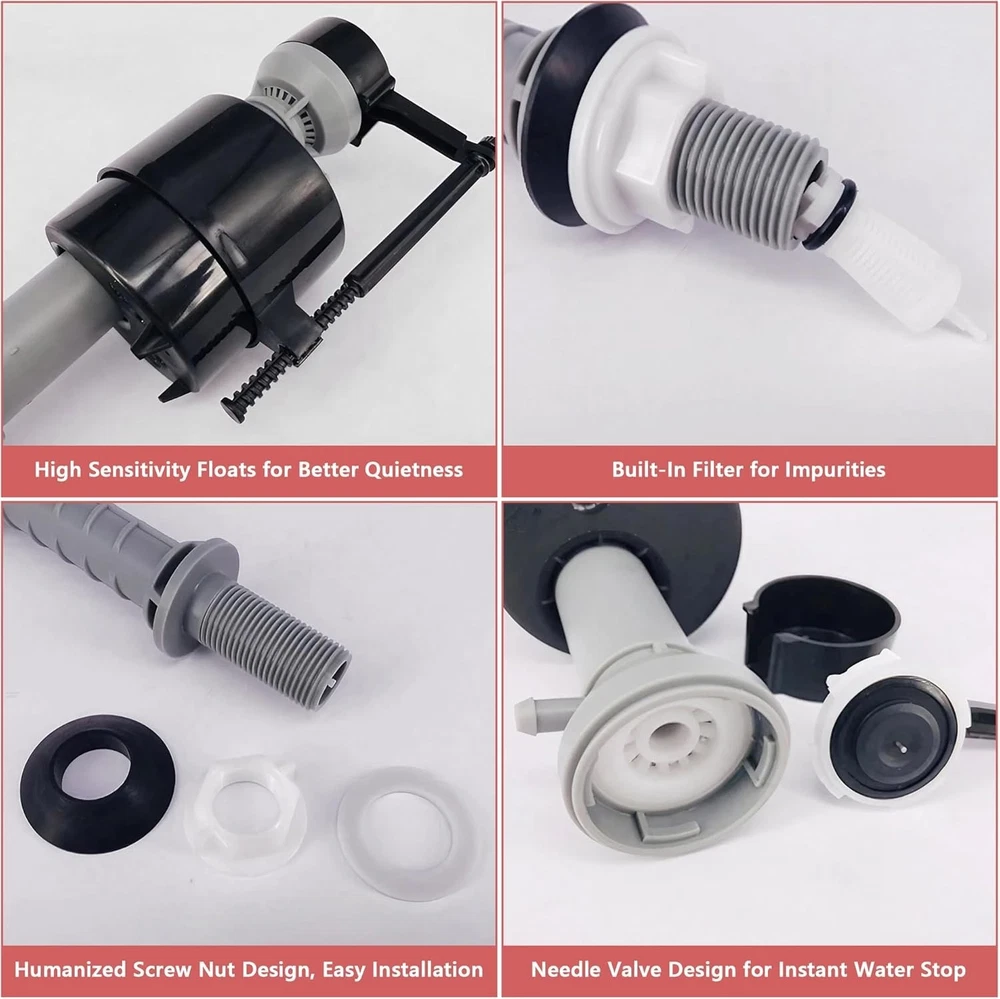 High Sensitivity Floats for Better Quietness

Built-In Filter for Impurities

Humanized Screw Nut Design, Easy Installation

Needle Valve Design for Instant Water Stop