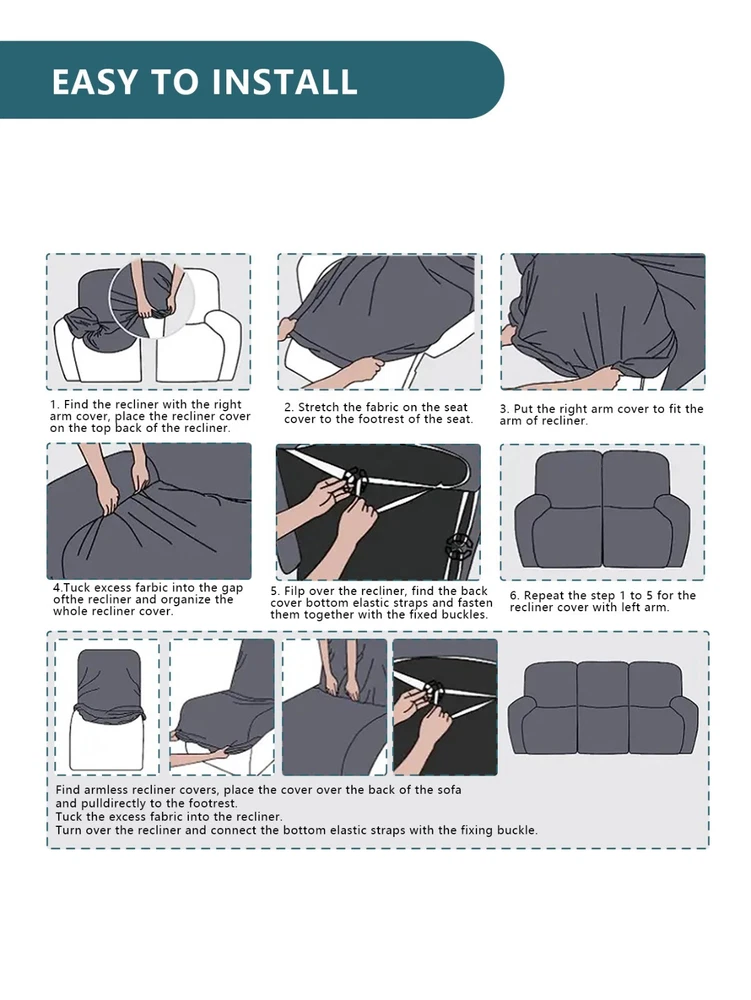 EASY TO INSTALL

1. Find the recliner with the right arm cover, place the recliner cover on the top back of the recliner.

2. Stretch the fabric on the seat cover to the footrest of the seat.

3. Put the right arm cover to fit the arm of recliner.

4.Tuck excess farbic into the gap ofthe recliner and organize the whole recliner cover.

5. Filp over the recliner, find the back cover bottom elastic straps and fasten them together with the fixed buckles.

6. Repeat the step 1 to 5 for the recliner cover with left arm.

Find armless recliner covers, place the cover over the back of the sofa and pulldirectly to the footrest.
Tuck the excess fabric into the recliner.
Turn over the recliner and connect the bottom elastic straps with the fixing buckle.