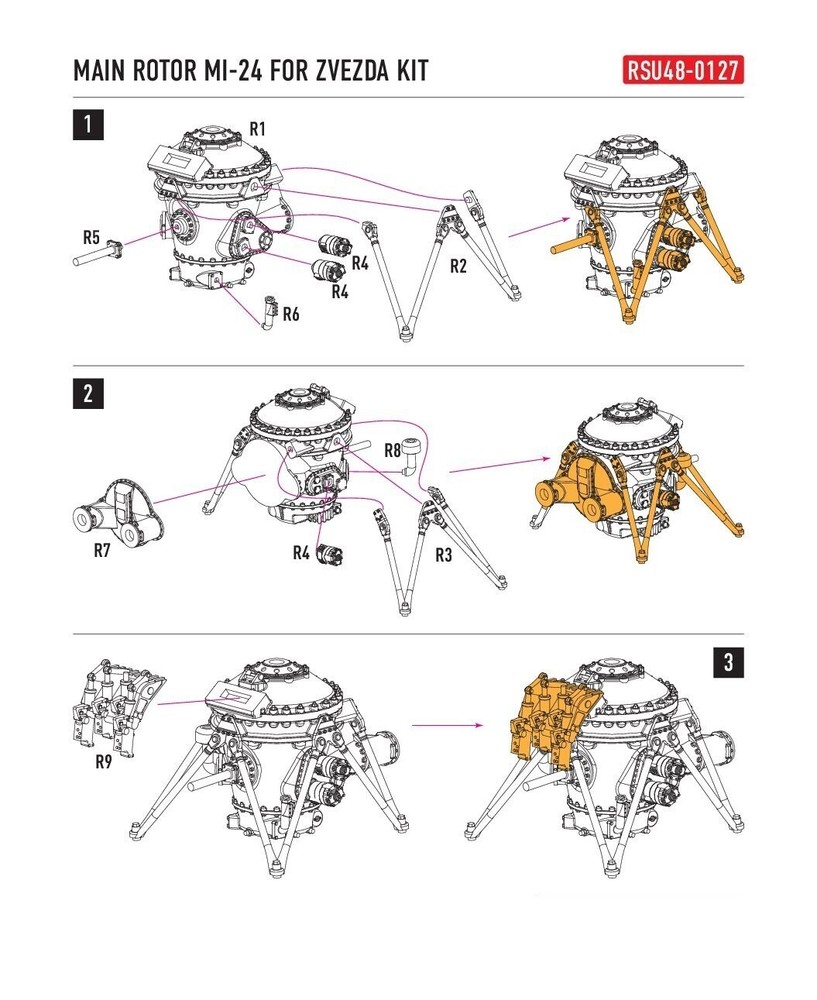 MAIN ROTOR MI-24 FOR ZVEZDA KIT

RSU48-0127

1

R1

R5

R4

R4

R2

R6

2

R8

R7

R4

R3

3

R9