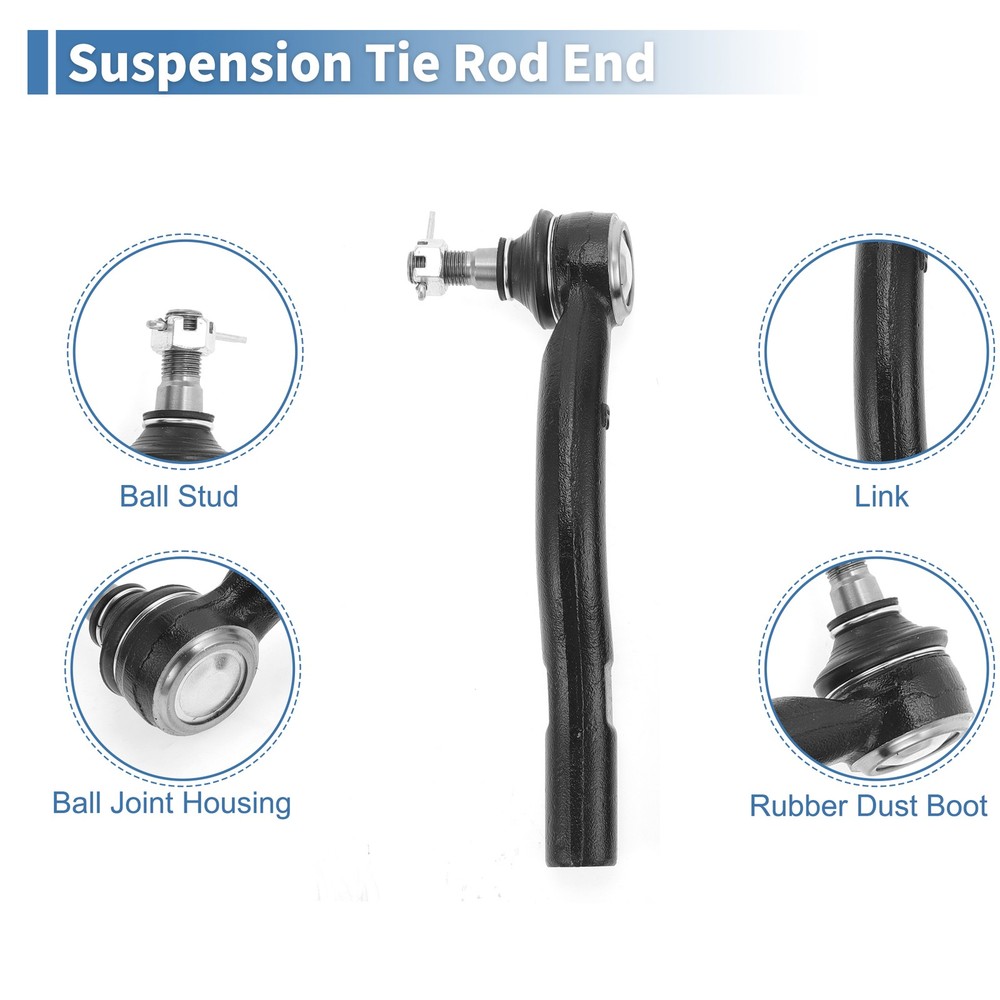 Suspension Tie Rod End

Ball Stud

Link

Ball Joint Housing

Rubber Dust Boot