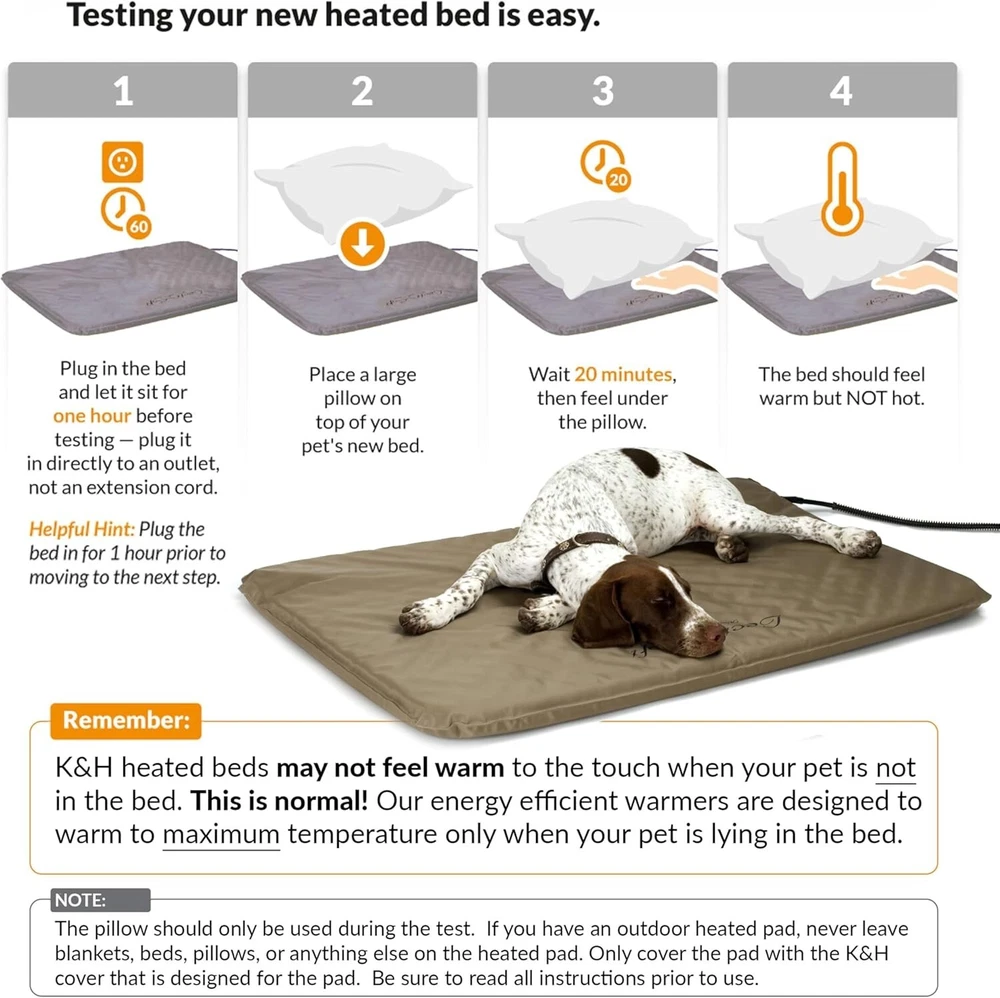 Testing your new heated bed is easy.

1

60

Plug in the bed and let it sit for one hour before testing — plug it in directly to an outlet, not an extension cord.

Helpful Hint: Plug the bed in for 1 hour prior to moving to the next step.

2

Place a large pillow on top of your pet's new bed.

3

20

Wait 20 minutes, then feel under the pillow.

4

The bed should feel warm but NOT hot.

Remember:

K&H heated beds may not feel warm to the touch when your pet is not in the bed. This is normal! Our energy efficient warmers are designed to warm to maximum temperature only when your pet is lying in the bed.

NOTE:

The pillow should only be used during the test. If you have an outdoor heated pad, never leave blankets, beds, pillows, or anything else on the heated pad. Only cover the pad with the K&H cover that is designed for the pad. Be sure to read all instructions prior to use.