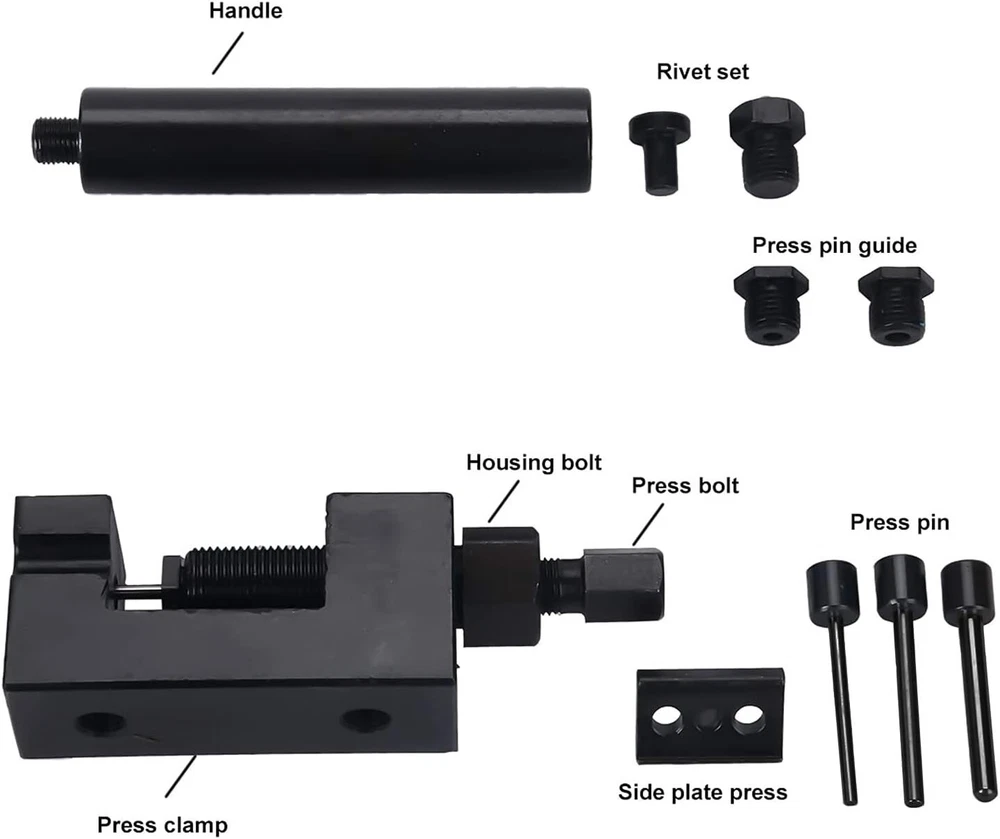 Handle

Rivet set

Press pin guide

Housing bolt

Press bolt

Press pin

Side plate press

Press clamp