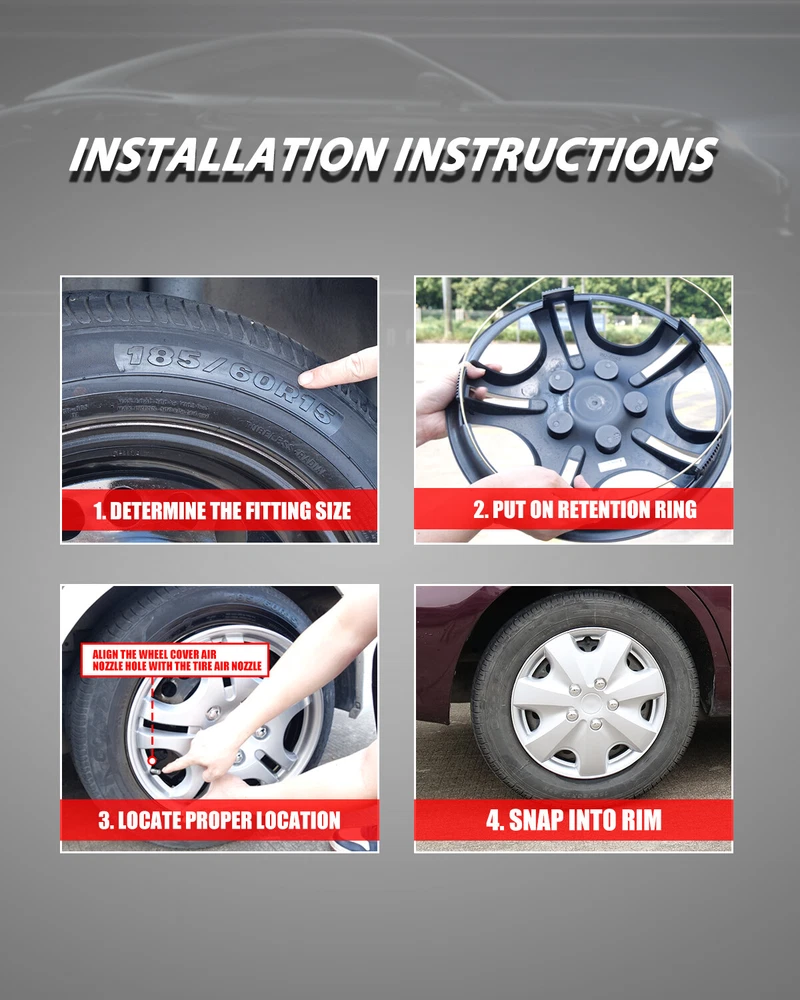 INSTALLATION INSTRUCTIONS

185/60R15

1. DETERMINE THE FITTING SIZE

2. PUT ON RETENTION RING

ALIGN THE WHEEL COVER AIR NOZZLE HOLE WITH THE TIRE AIR NOZZLE

3. LOCATE PROPER LOCATION

4. SNAP INTO RIM