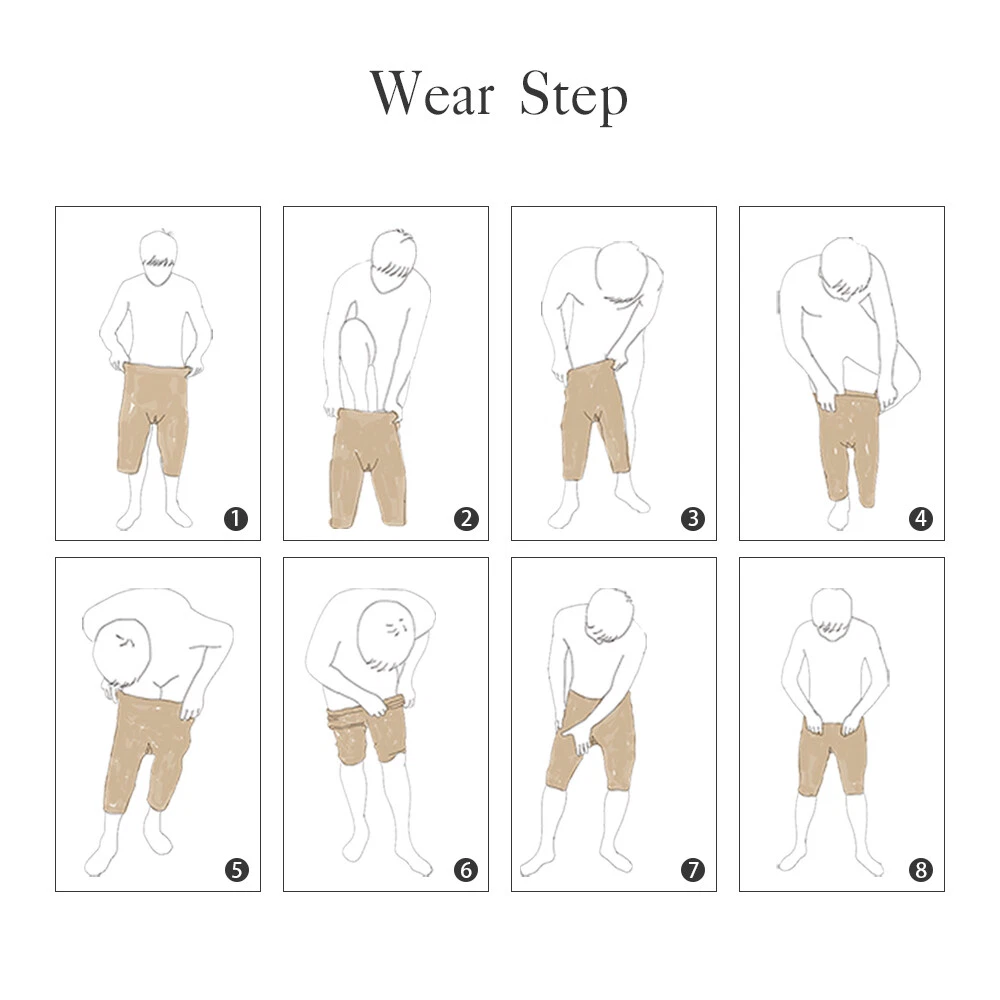 Wear Step

1

2

3

4

5

6

7

8