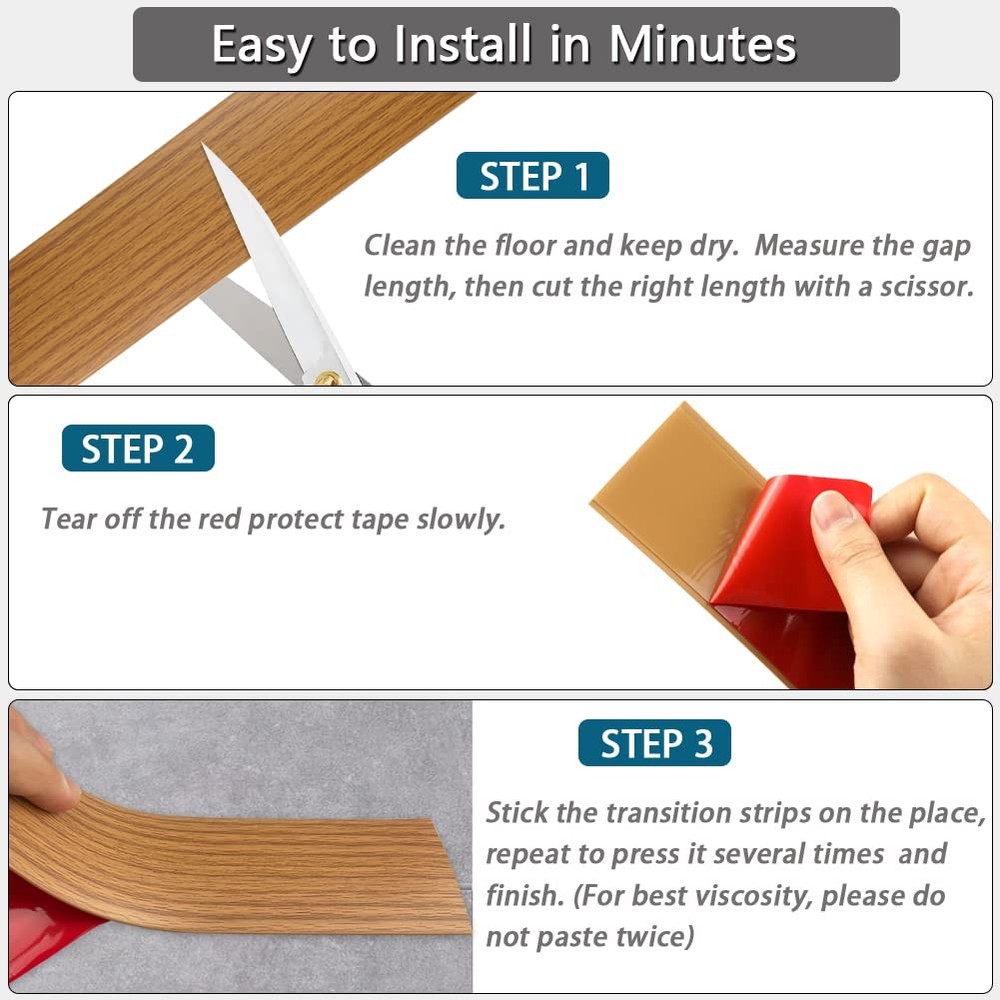 Easy to Install in Minutes

STEP 1

Clean the floor and keep dry. Measure the gap length, then cut the right length with a scissor.

STEP 2

Tear off the red protect tape slowly.

STEP 3

Stick the transition strips on the place, repeat to press it several times and finish. (For best viscosity, please do not paste twice)