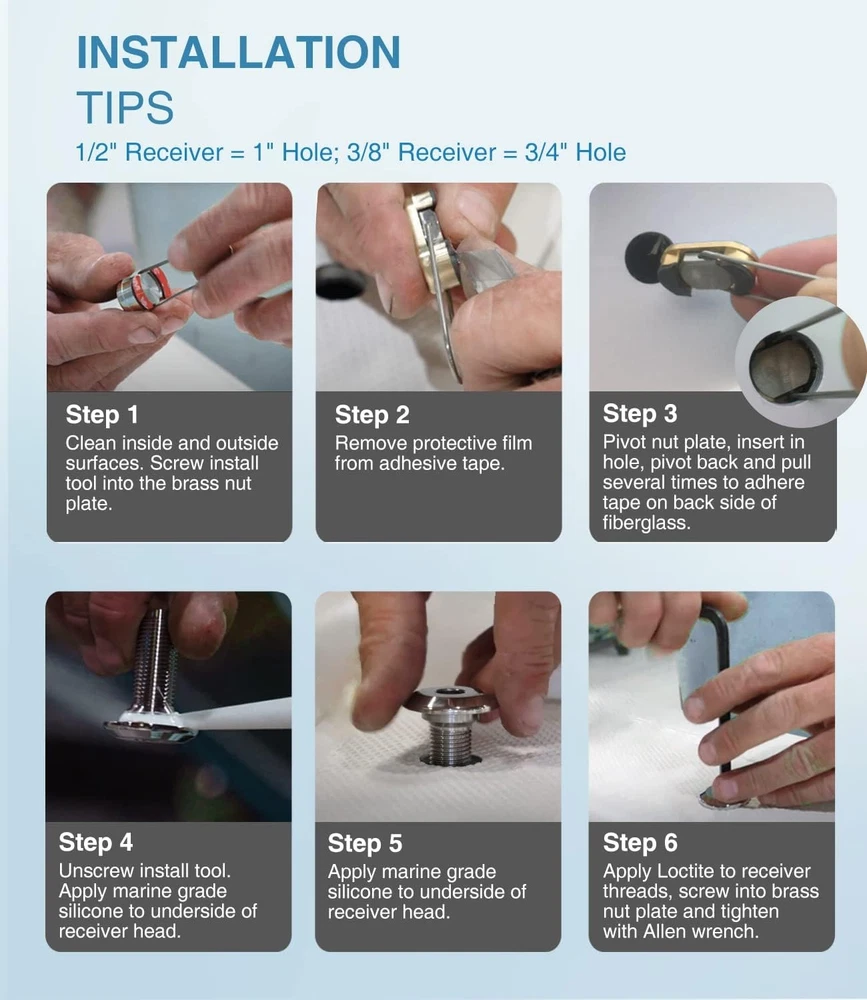 INSTALLATION
TIPS
1/2" Receiver = 1" Hole; 3/8" Receiver = 3/4" Hole

Step 1
Clean inside and outside surfaces. Screw install tool into the brass nut plate.

Step 2
Remove protective film from adhesive tape.

Step 3
Pivot nut plate, insert in hole, pivot back and pull several times to adhere tape on back side of fiberglass.

Step 4
Unscrew install tool. Apply marine grade silicone to underside of receiver head.

Step 5
Apply marine grade silicone to underside of receiver head.

Step 6
Apply Loctite to receiver threads, screw into brass nut plate and tighten with Allen wrench.