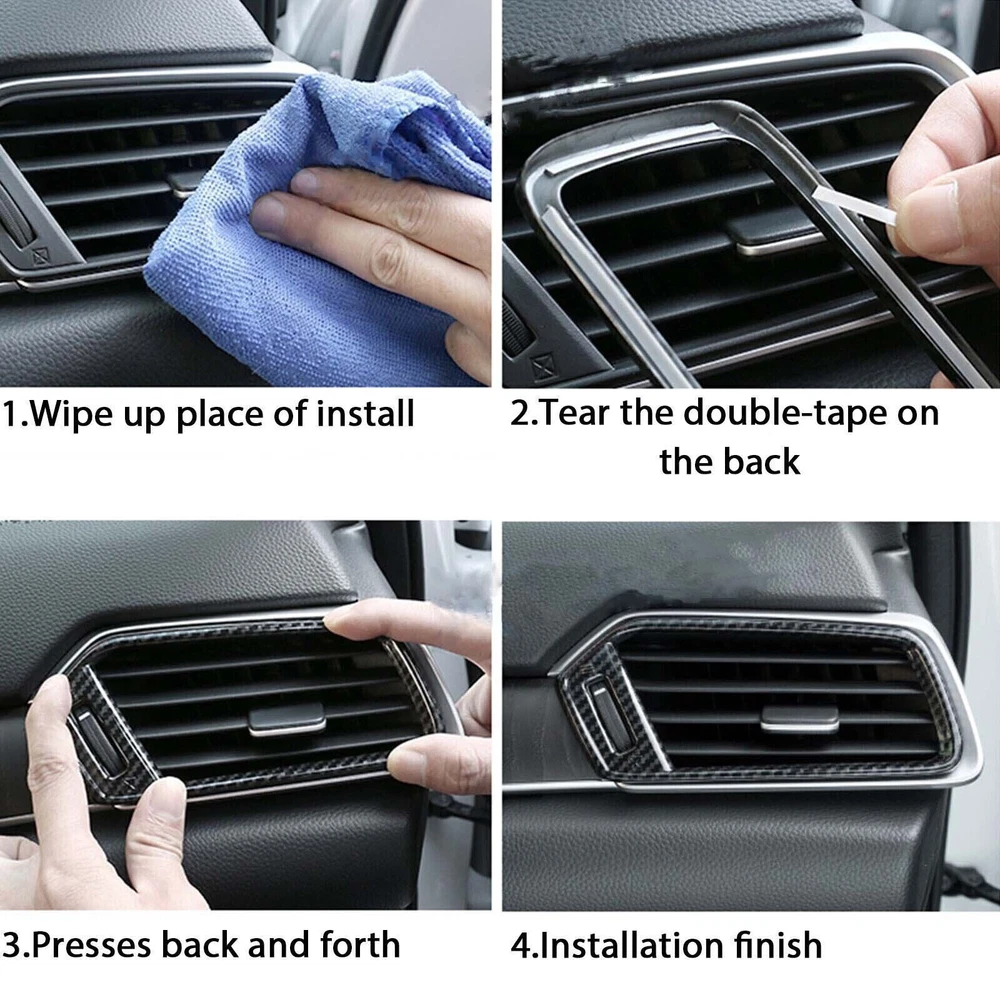 1.Wipe up place of install

2.Tear the double-tape on the back

3.Presses back and forth

4.Installation finish