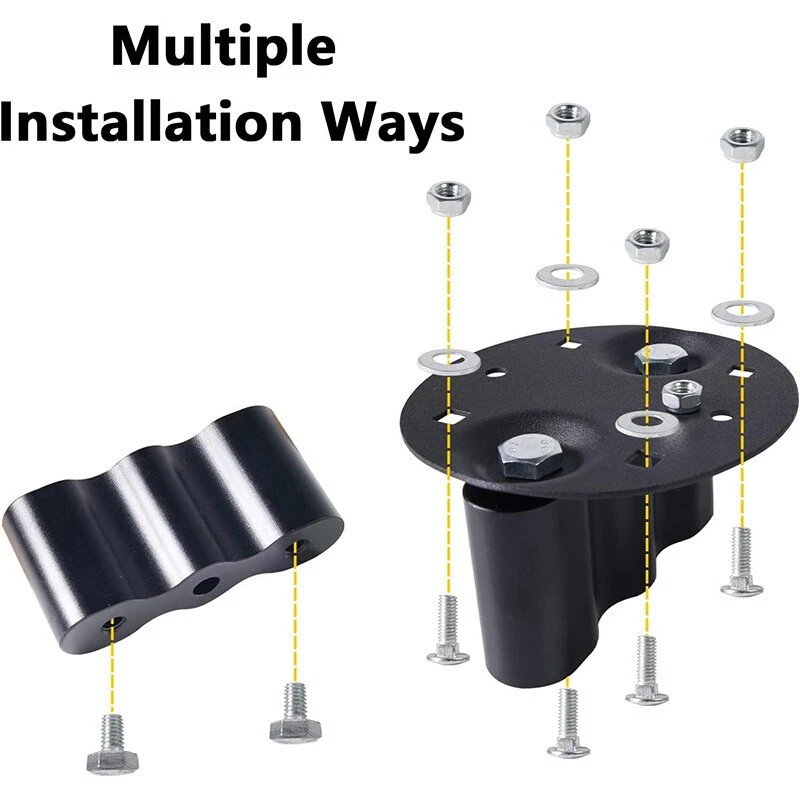 Multiple Installation Ways