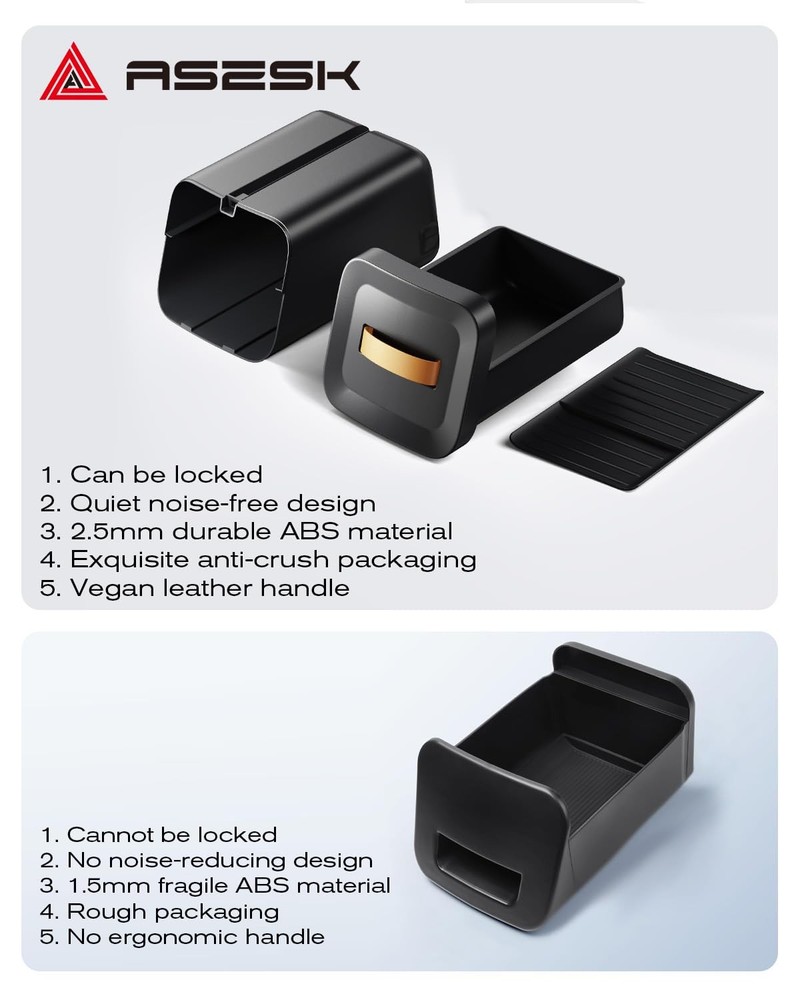 ASESK

1. Can be locked
2. Quiet noise-free design
3. 2.5mm durable ABS material
4. Exquisite anti-crush packaging
5. Vegan leather handle

1. Cannot be locked
2. No noise-reducing design
3. 1.5mm fragile ABS material
4. Rough packaging
5. No ergonomic handle